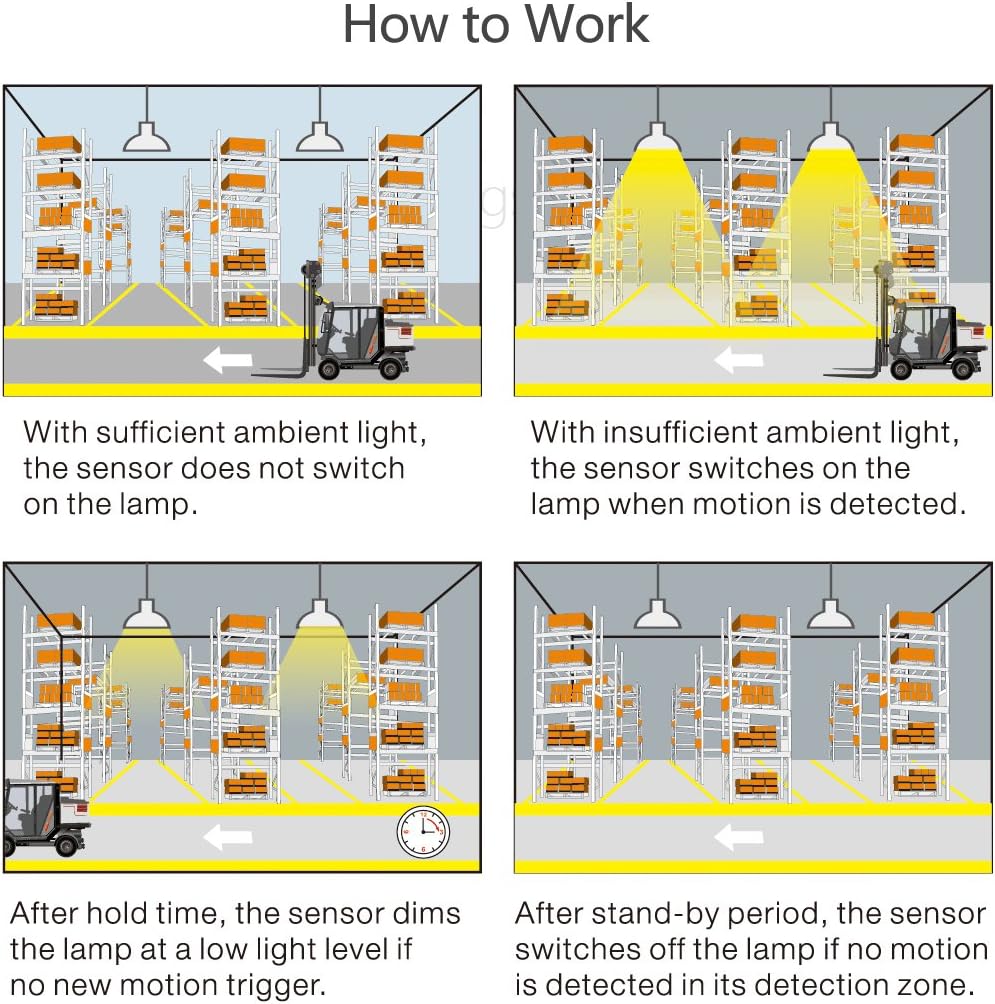 How to Work

With sufficient ambient light, the sensor does not switch on the lamp.

With insufficient ambient light, the sensor switches on the lamp when motion is detected.

After hold time, the sensor dims the lamp at a low light level if no new motion trigger.

After stand-by period, the sensor switches off the lamp if no motion is detected in its detection zone.