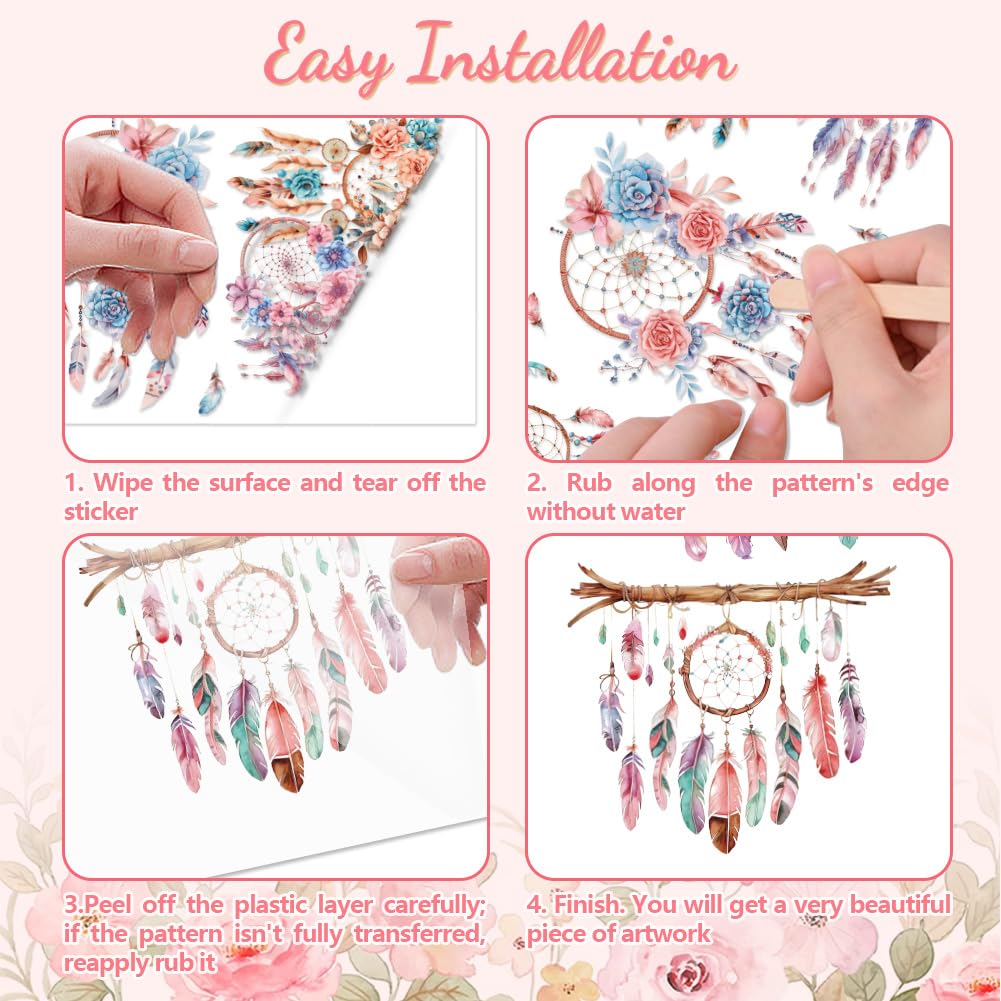 Easy Installation

1. Wipe the surface and tear off the sticker

2. Rub along the pattern's edge without water

3.Peel off the plastic layer carefully; if the pattern isn't fully transferred, reapply rub it

4. Finish. You will get a very beautiful piece of artwork