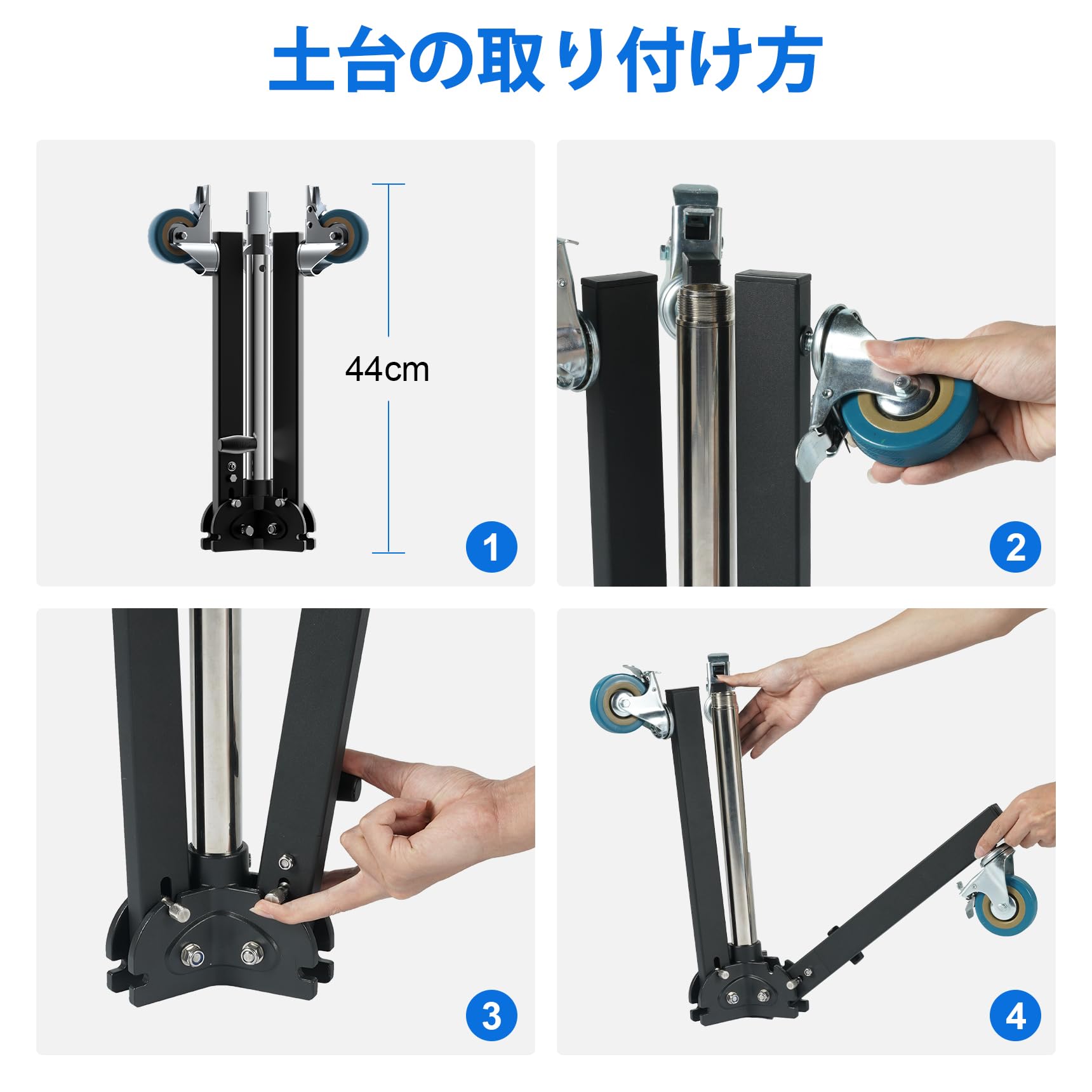 土台の取り付け方

44cm

1

2

3

4