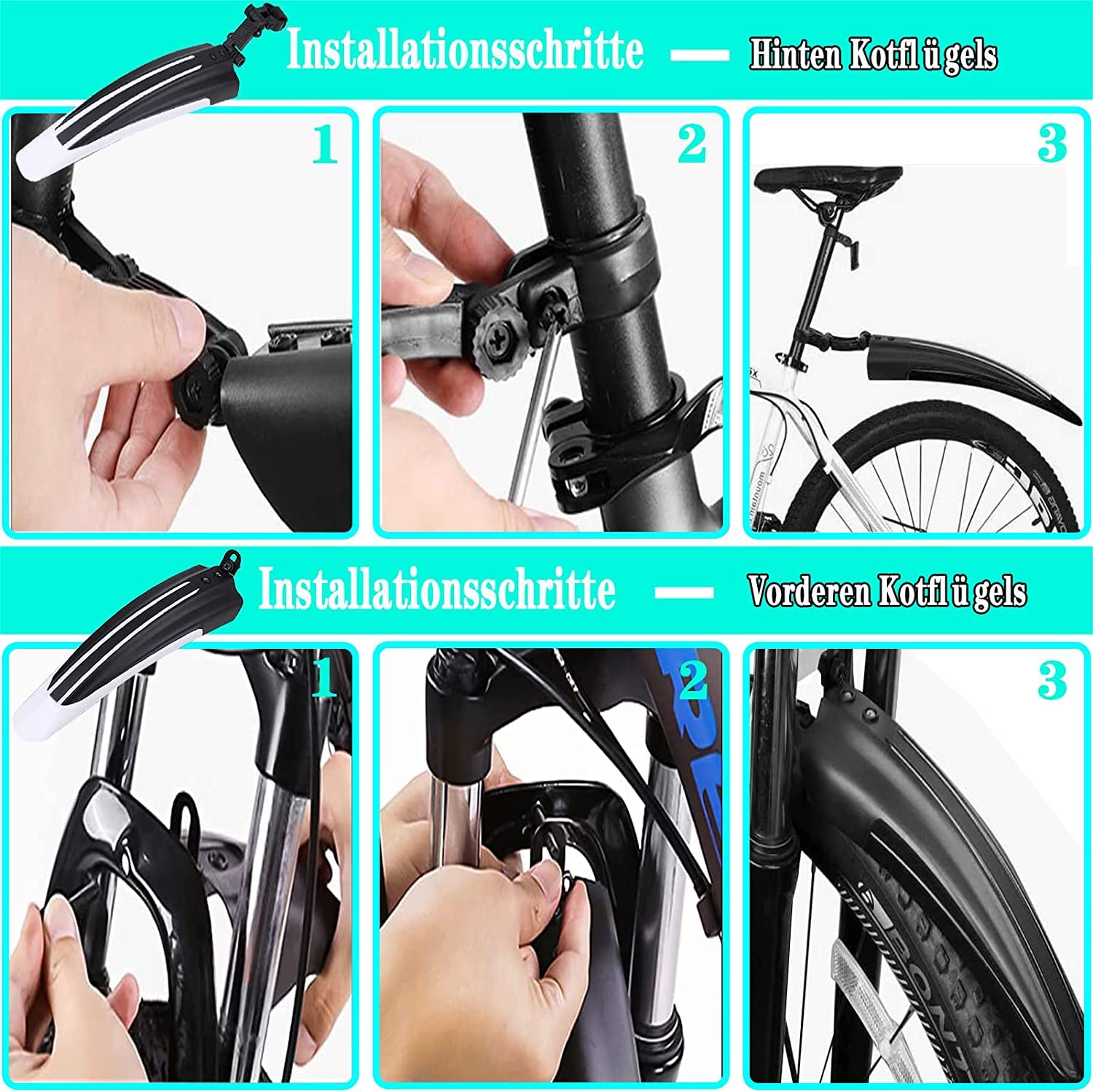 Installationsschritte — Hinten Kotfl ü gels

1

2

3

Installationsschritte — Vorderen Kotfl ü gels

1

2

3