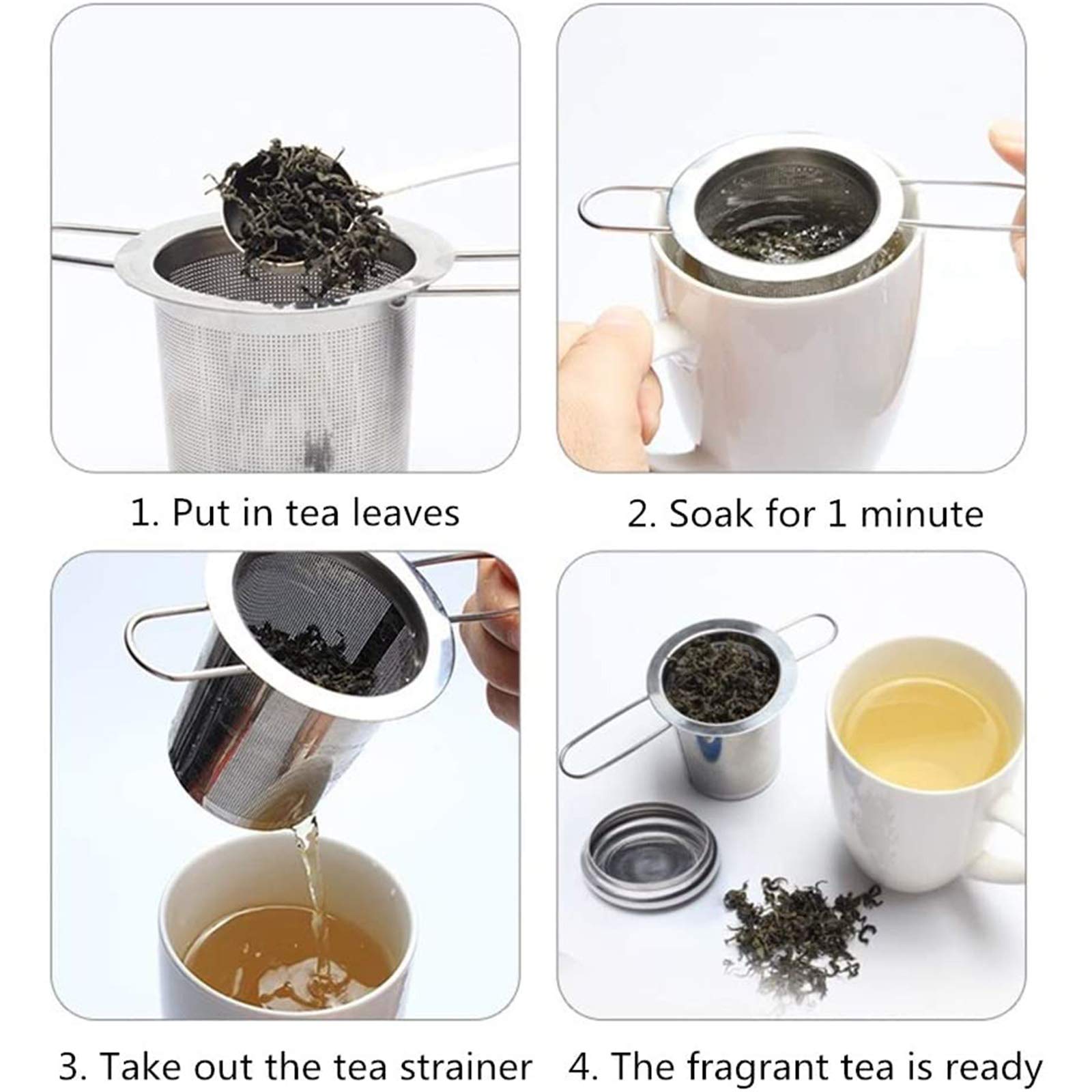 1. Put in tea leaves

2. Soak for 1 minute

3. Take out the tea strainer

4. The fragrant tea is ready