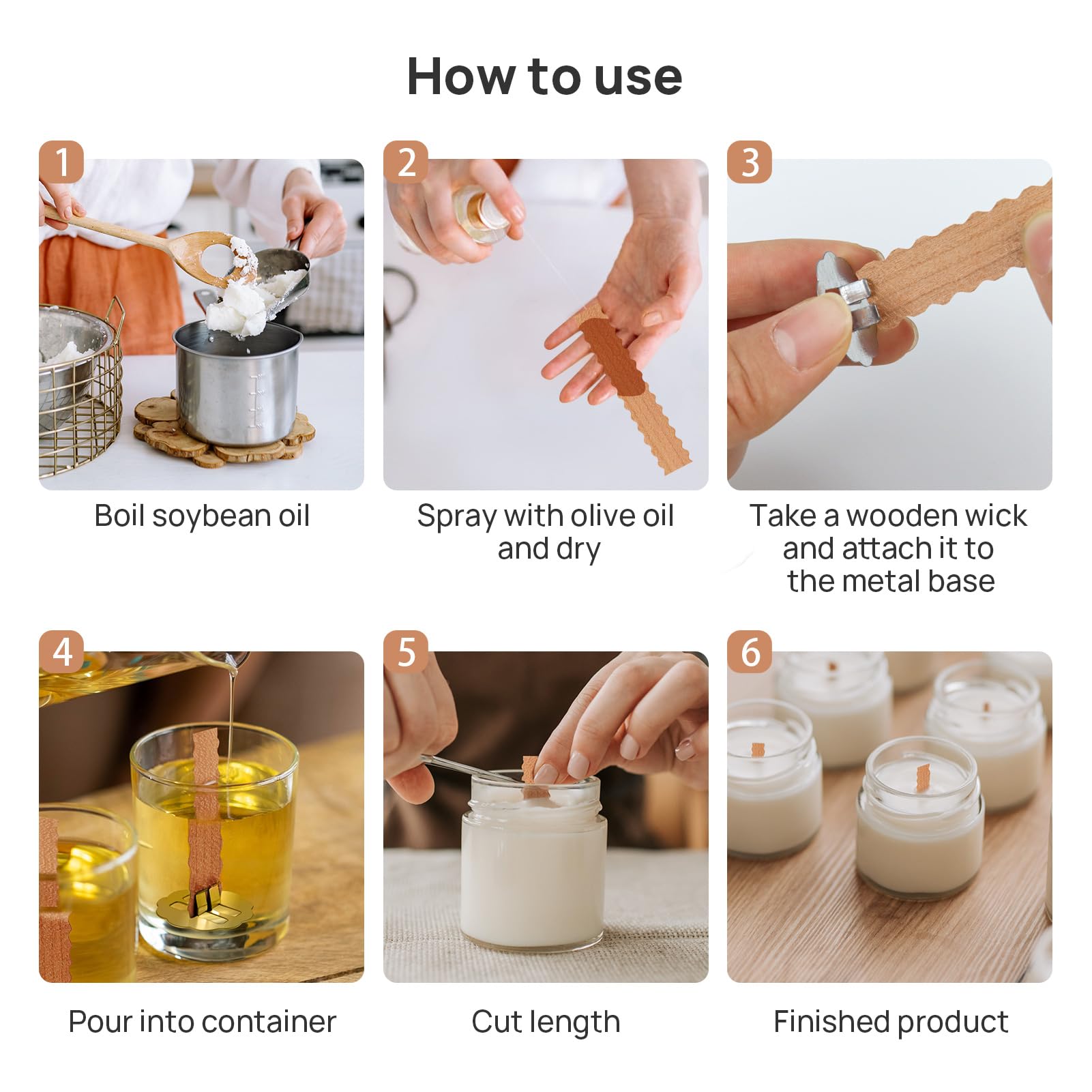 How to use

1
Boil soybean oil

2
Spray with olive oil and dry

3
Take a wooden wick and attach it to the metal base

4
Pour into container

5
Cut length

6
Finished product