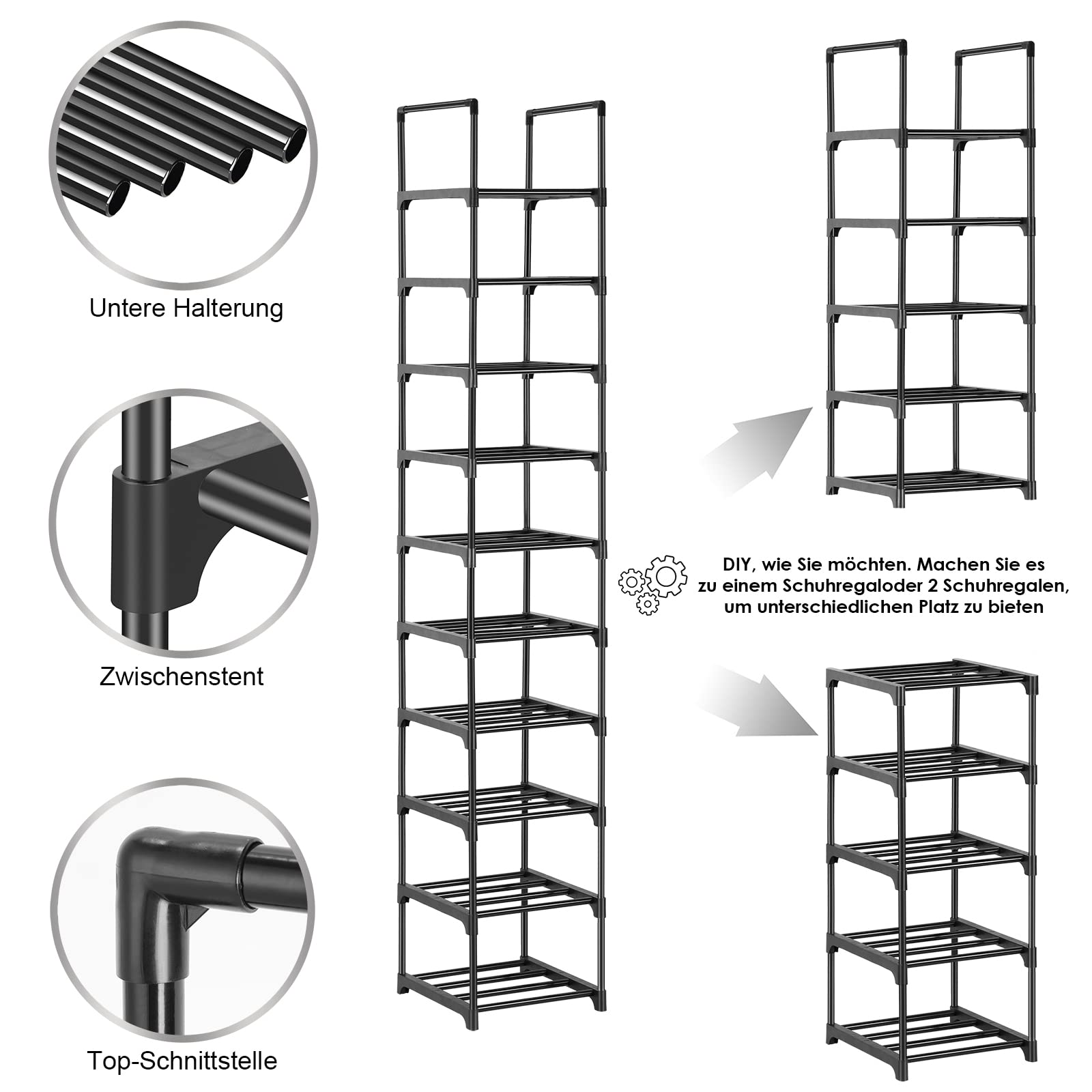 Untere Halterung

Zwischenstent

Top-Schnittstelle

DIY, wie Sie möchten. Machen Sie es zu einem Schuhregaloder 2 Schuhregalen, um unterschiedlichen Platz zu bieten