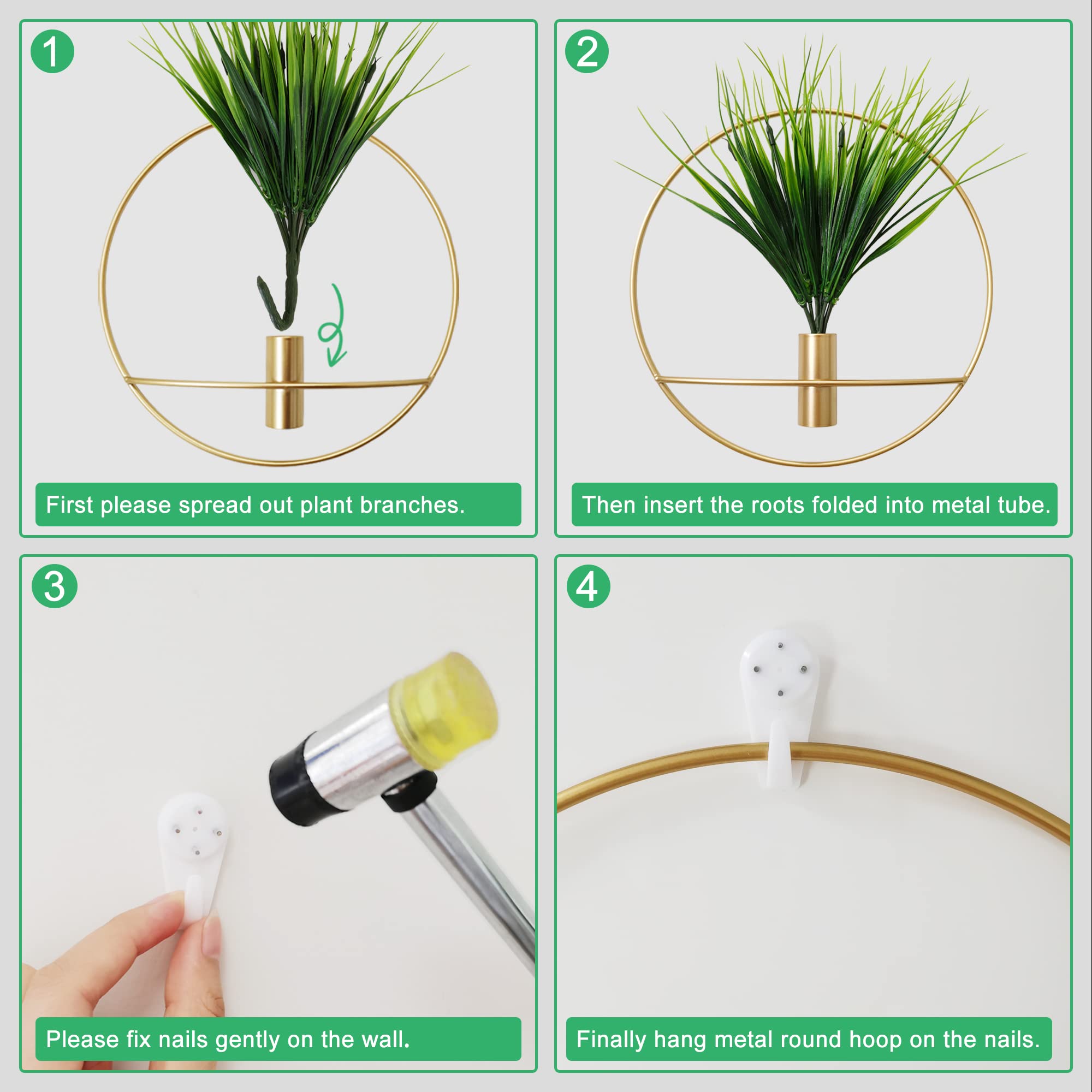 1

First please spread out plant branches.

2

Then insert the roots folded into metal tube.

3

Please fix nails gently on the wall.

4

Finally hang metal round hoop on the nails.