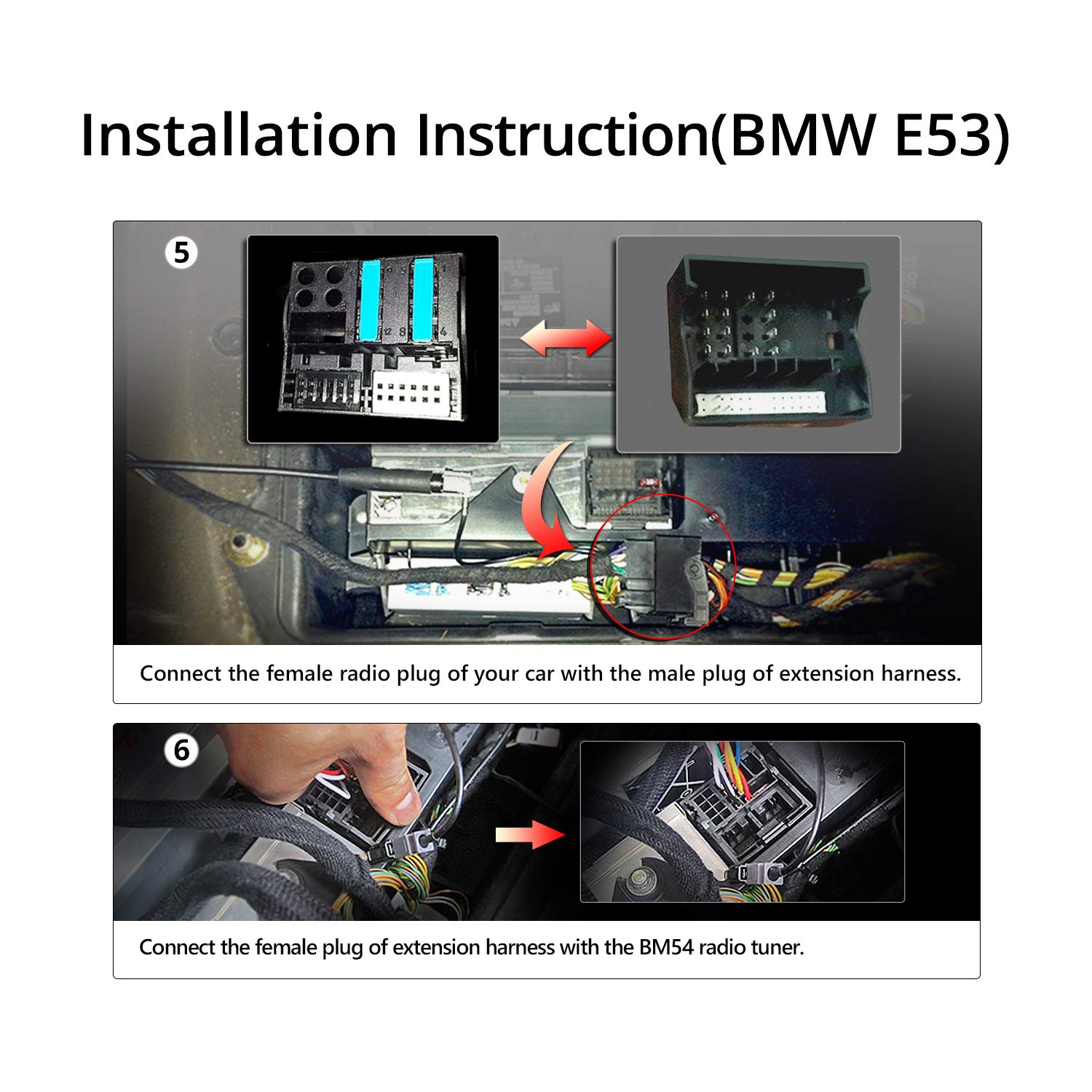 Installation Instruction(BMW E53)

5

Connect the female radio plug of your car with the male plug of extension harness.

6

Connect the female plug of extension harness with the BM54 radio tuner.