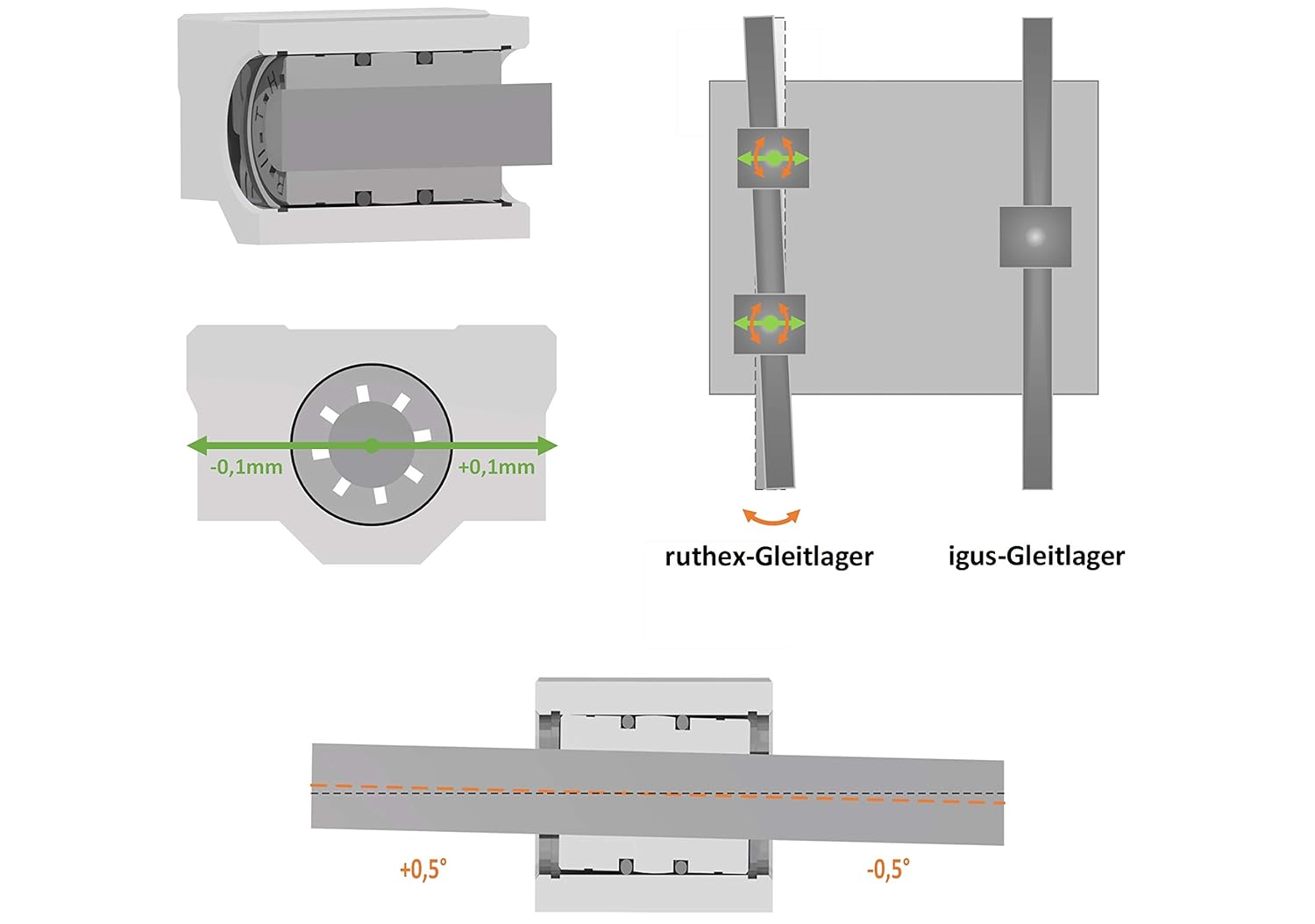 -0,1mm
+0,1mm

ruthex-Gleitlager
igus-Gleitlager

+0,5°
-0,5°