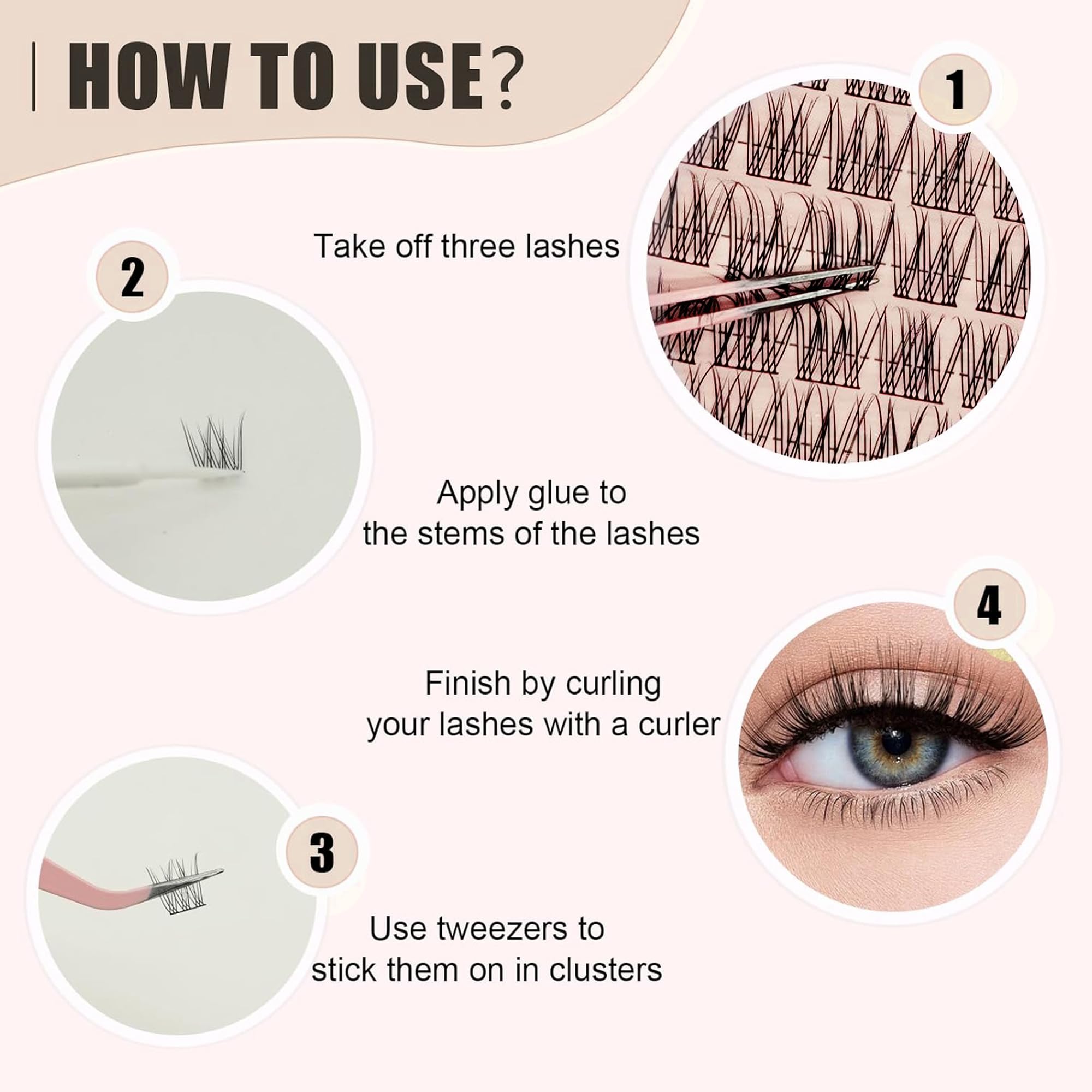 HOW TO USE?

1

Take off three lashes

2

Apply glue to the stems of the lashes

4

Finish by curling your lashes with a curler

3

Use tweezers to stick them on in clusters