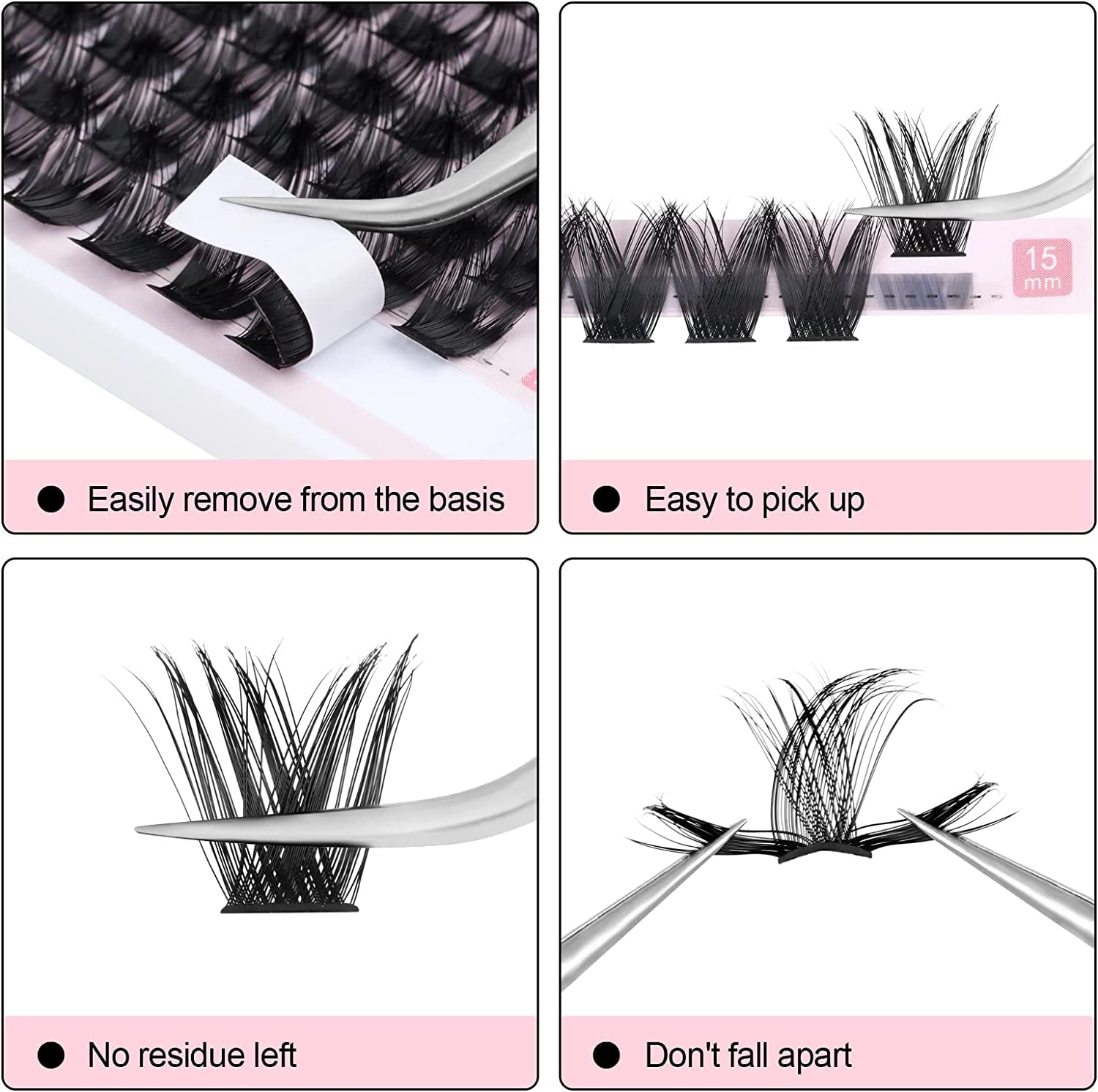 ● Easily remove from the basis

15 mm

● Easy to pick up

● No residue left

● Don't fall apart