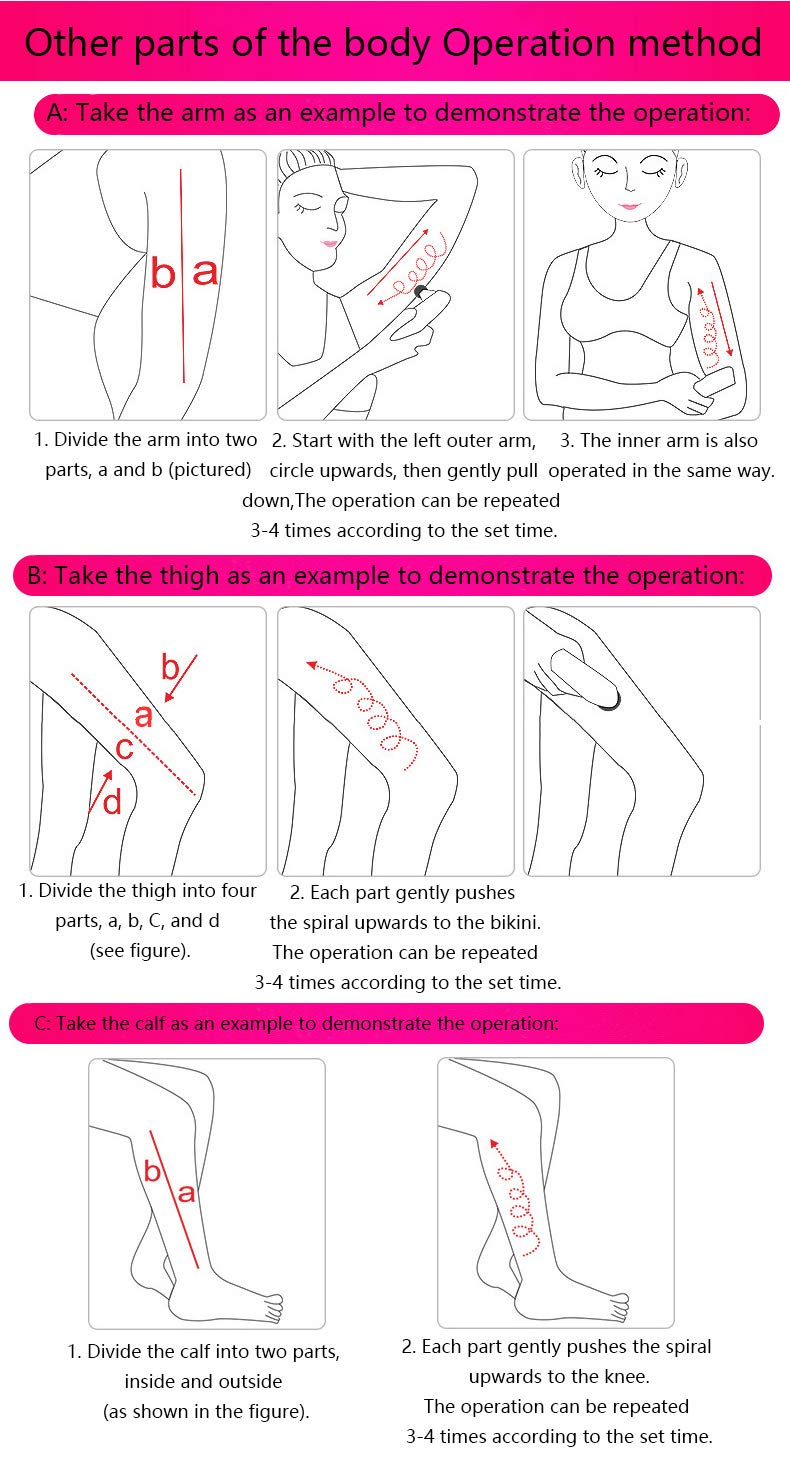 Other parts of the body Operation method

A: Take the arm as an example to demonstrate the operation:

b a

1. Divide the arm into two parts, a and b (pictured)

2. Start with the left outer arm, circle upwards, then gently pull down,The operation can be repeated 3-4 times according to the set time.

3. The inner arm is also operated in the same way.

B: Take the thigh as an example to demonstrate the operation:

b a c d

1. Divide the thigh into four parts, a, b, C, and d (see figure).

2. Each part gently pushes the spiral upwards to the bikini. The operation can be repeated 3-4 times according to the set time.

C: Take the calf as an example to demonstrate the operation:

b a

1. Divide the calf into two parts, inside and outside (as shown in the figure).

2. Each part gently pushes the spiral upwards to the knee. The operation can be repeated 3-4 times according to the set time.