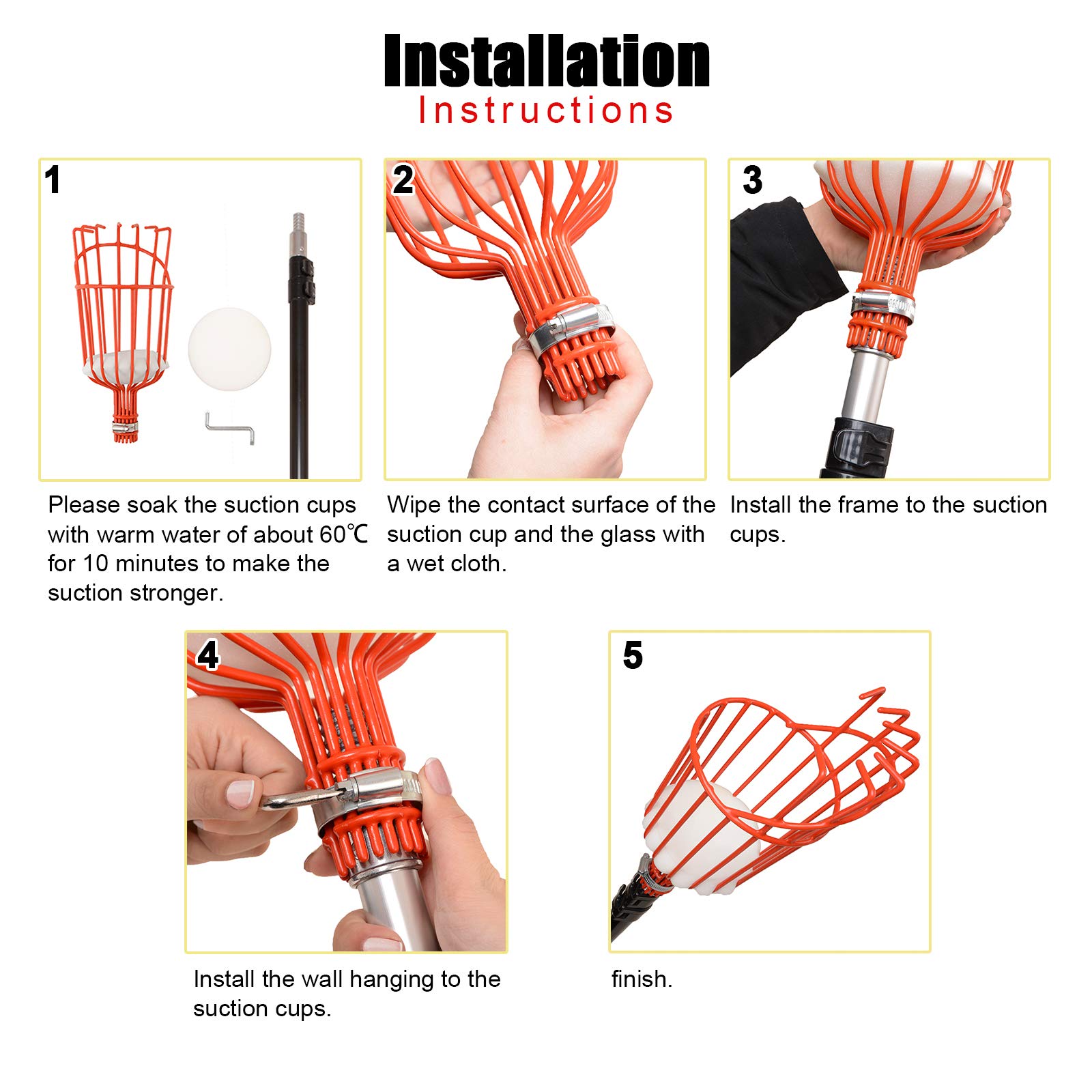 Installation
Instructions

1

Please soak the suction cups with warm water of about 60℃ for 10 minutes to make the suction stronger.

2

Wipe the contact surface of the suction cup and the glass with a wet cloth.

3

Install the frame to the suction cups.

4

Install the wall hanging to the suction cups.

5

finish.