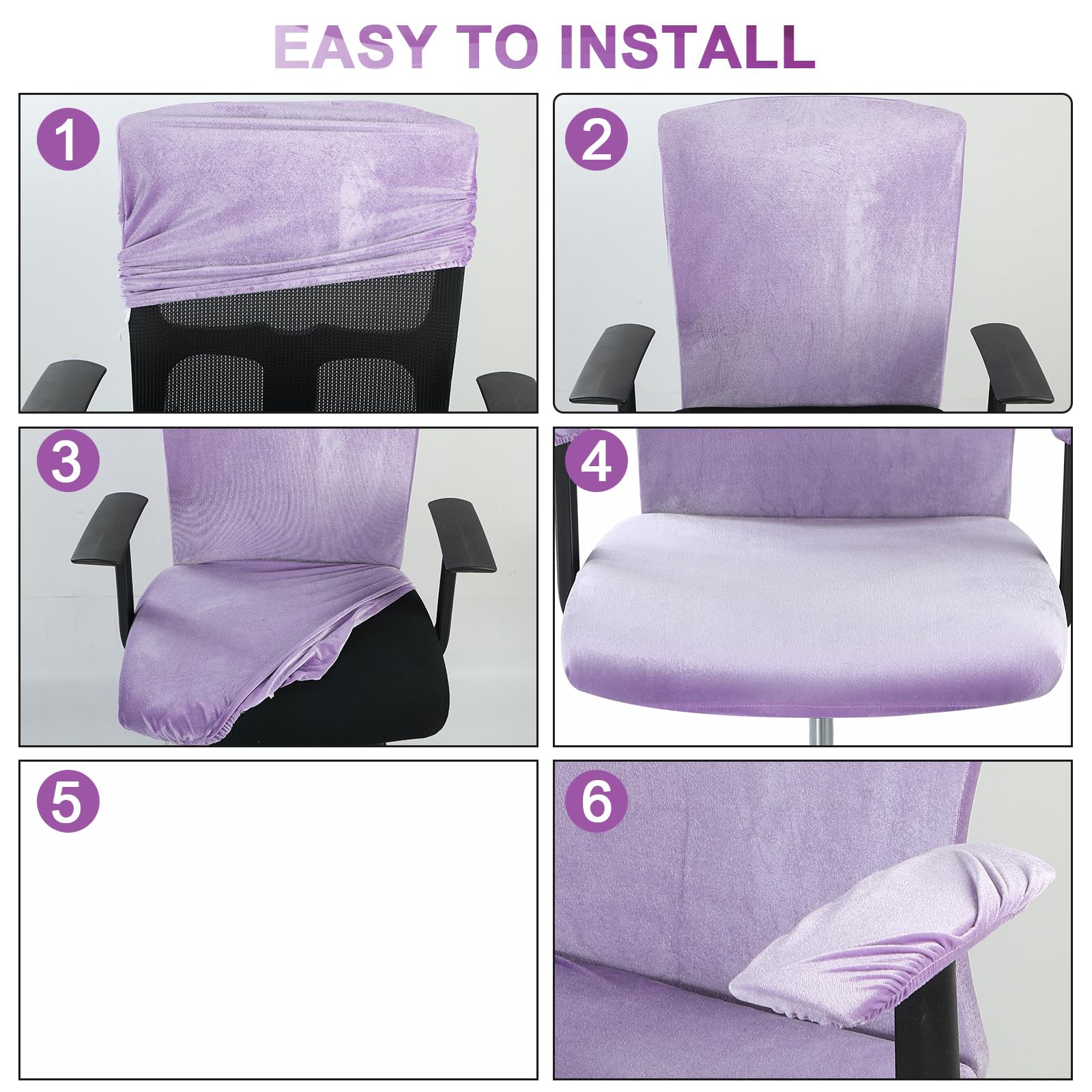 EASY TO INSTALL

1

2

3

4

5

6