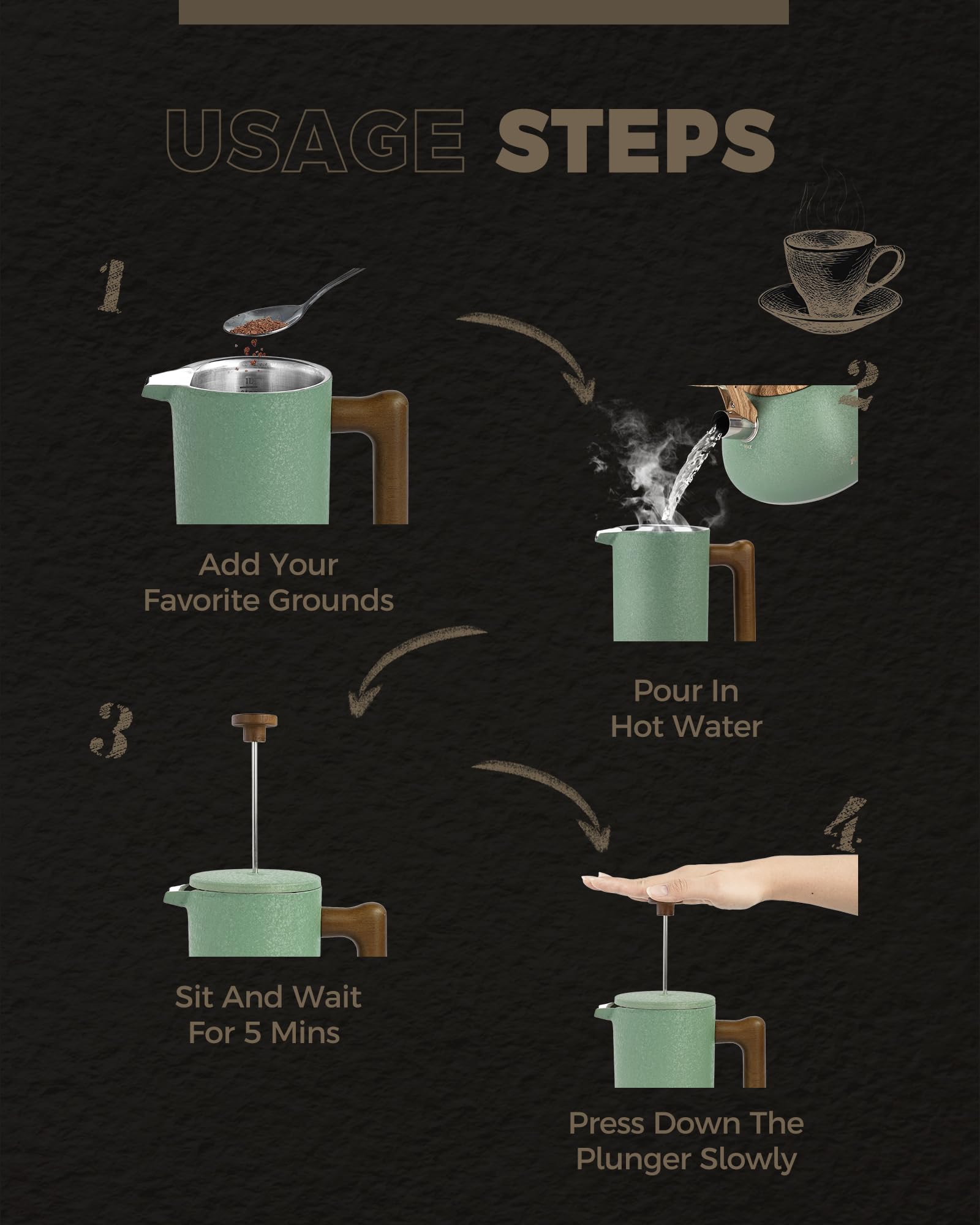 USAGE STEPS

1

Add Your Favorite Grounds

2

Pour In Hot Water

3

Sit And Wait For 5 Mins

4

Press Down The Plunger Slowly