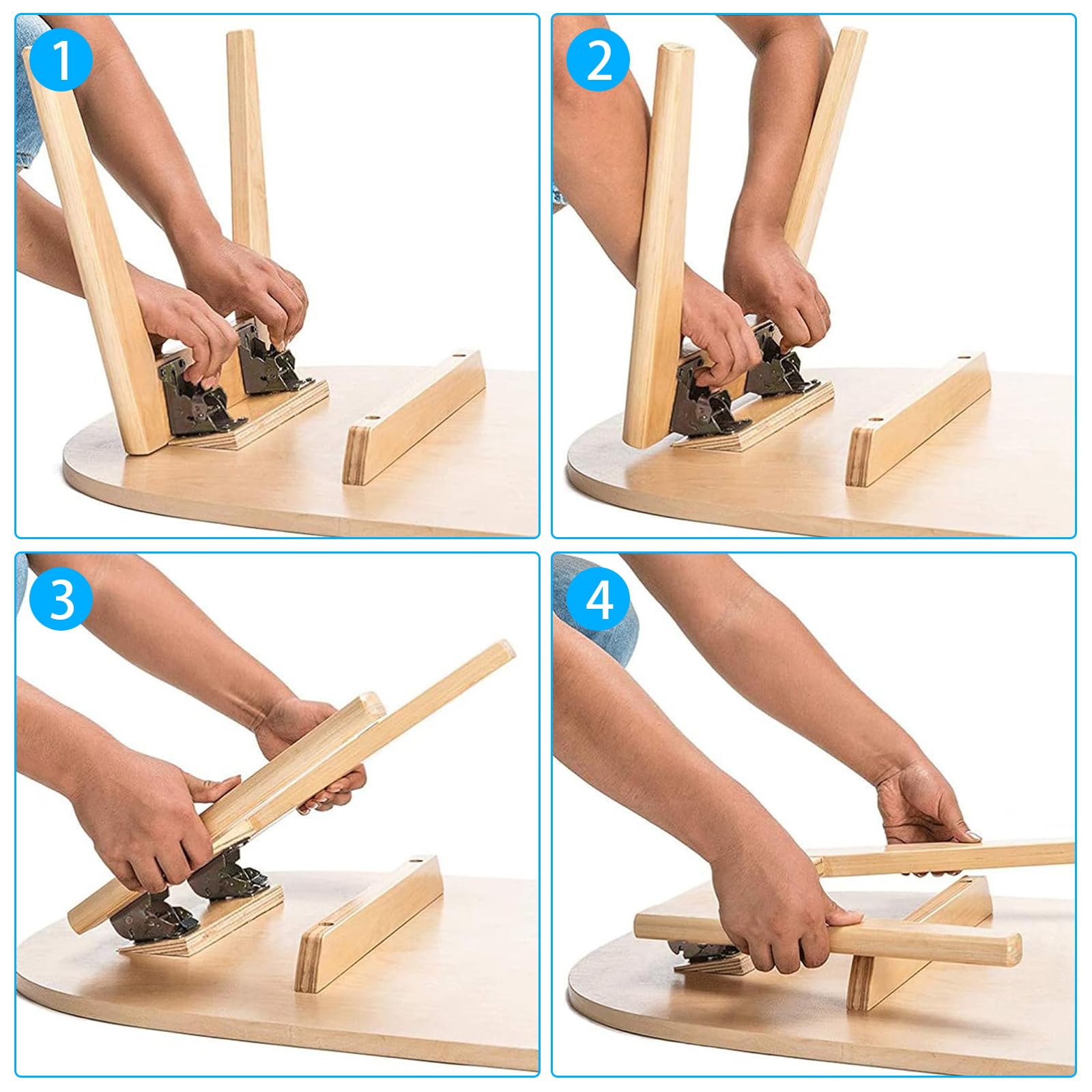 1

2

3

4