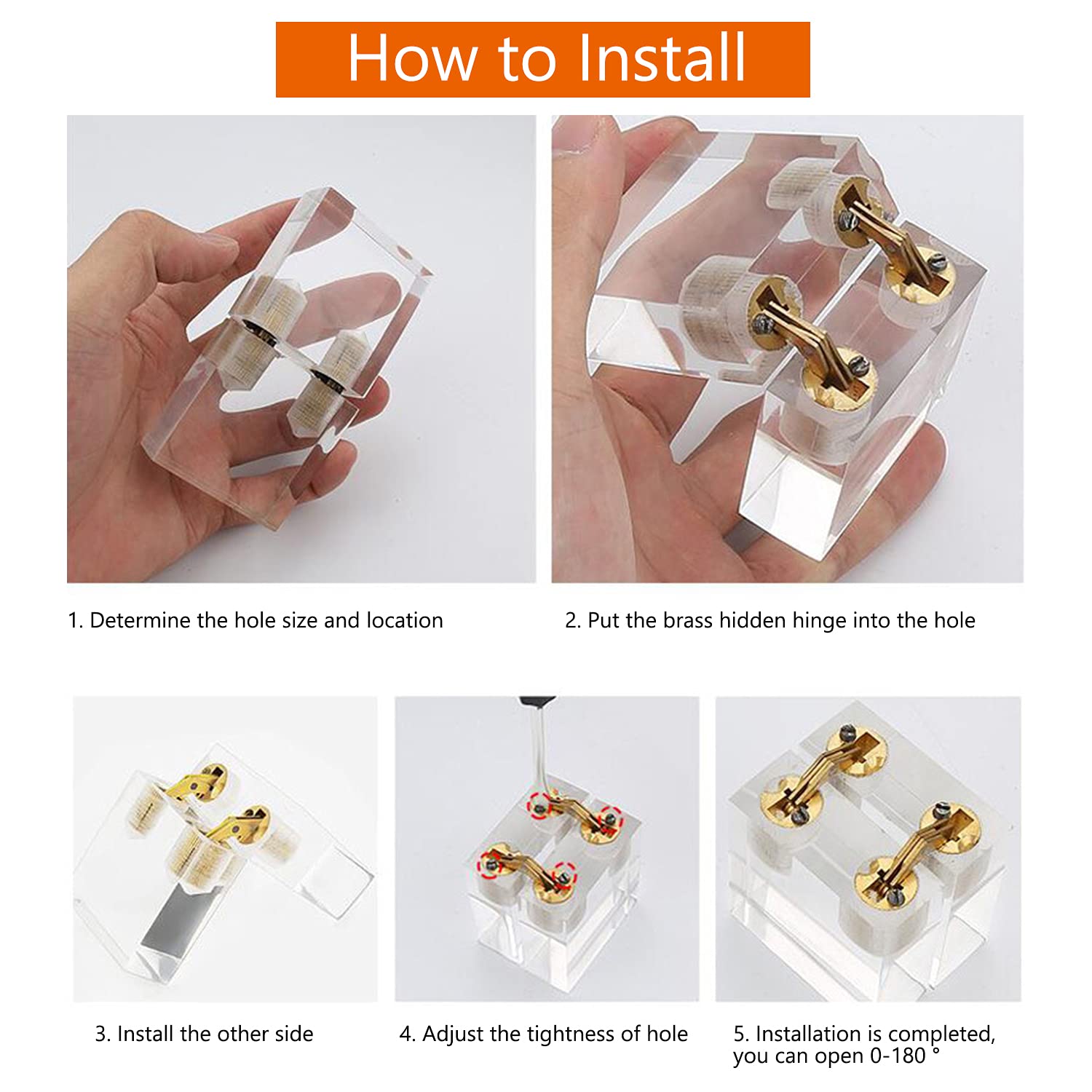 How to Install

1. Determine the hole size and location

2. Put the brass hidden hinge into the hole

3. Install the other side

4. Adjust the tightness of hole

5. Installation is completed, you can open 0-180 °