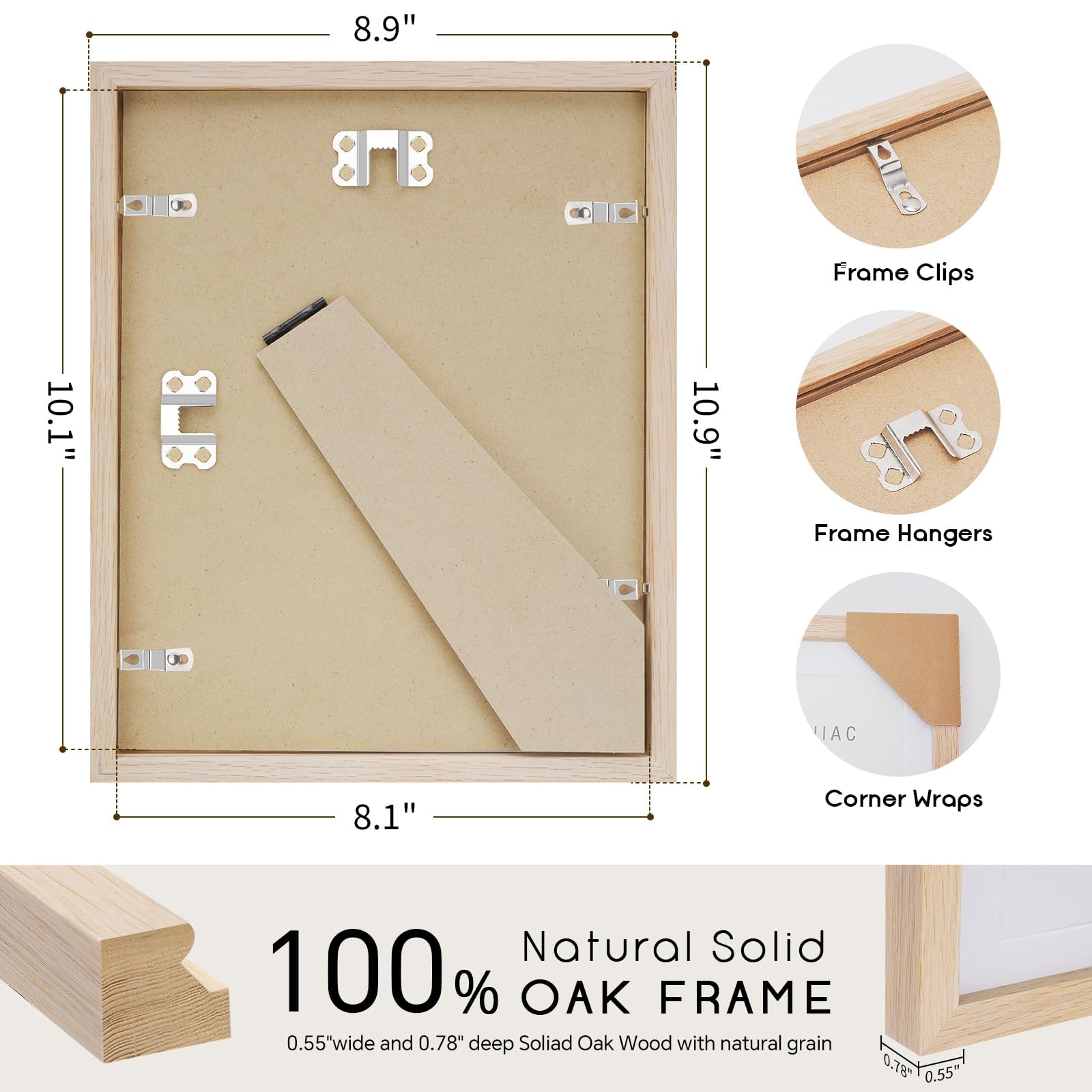 8.9"

10.1"

10.9"

8.1"

Frame Clips

Frame Hangers

IAC

Corner Wraps

100% Natural Solid OAK FRAME

0.55"wide and 0.78" deep Soliad Oak Wood with natural grain

0.78"

0.55"