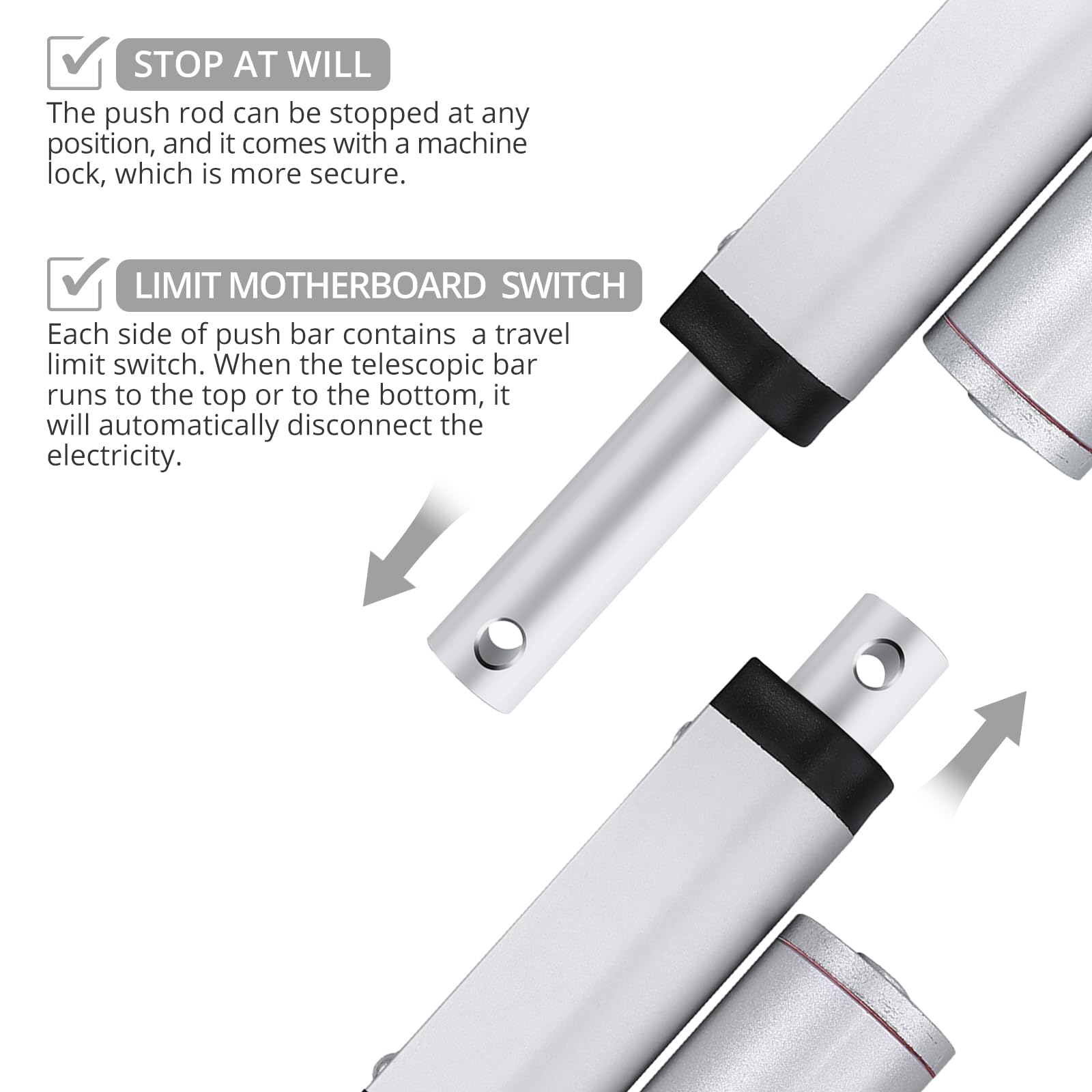 STOP AT WILL

The push rod can be stopped at any position, and it comes with a machine lock, which is more secure.

LIMIT MOTHERBOARD  SWITCH

Each side of push bar contains  a travel limit switch. When the telescopic bar runs to the top or to the bottom, it will automatically disconnect the electricity.