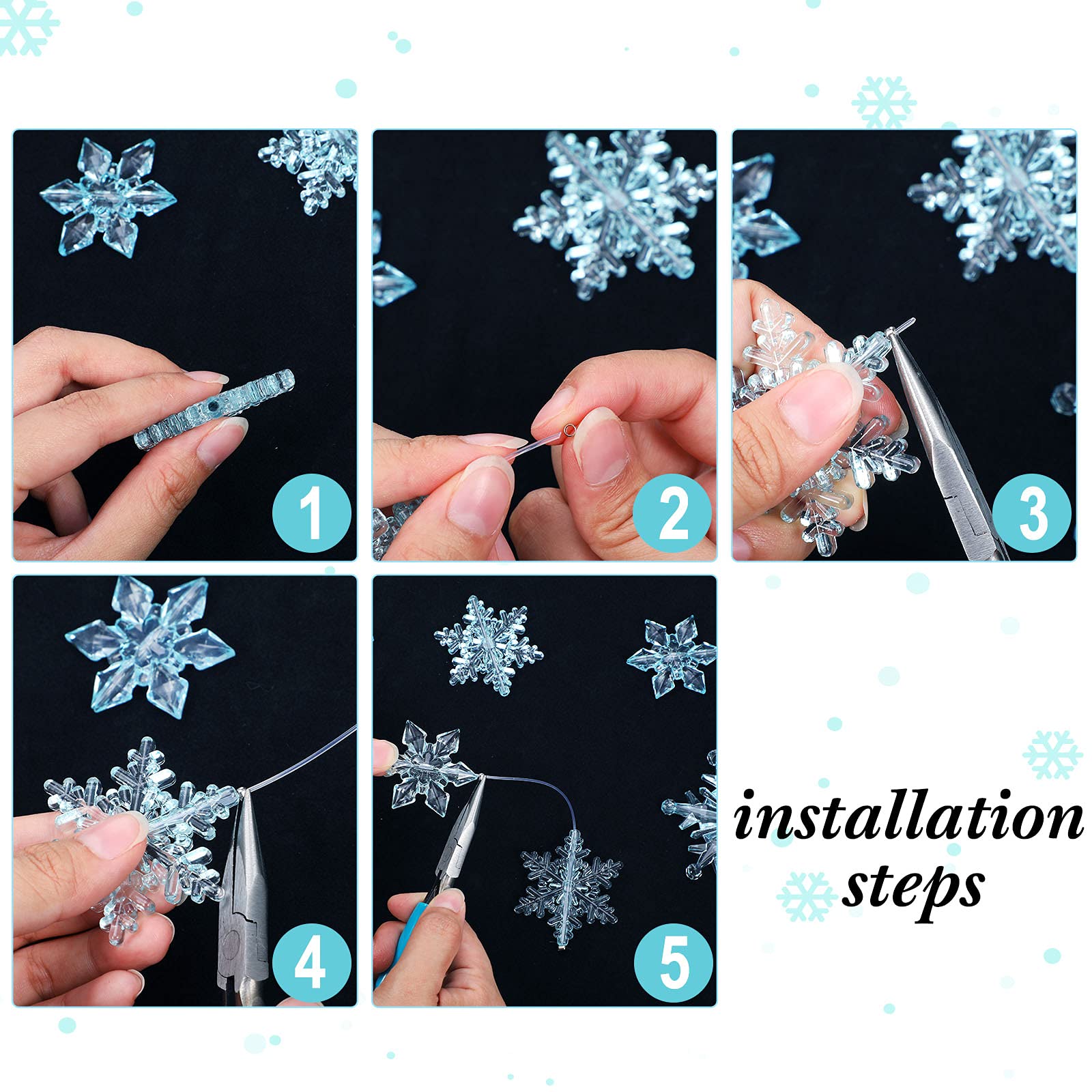 1

2

3

4

5

installation steps