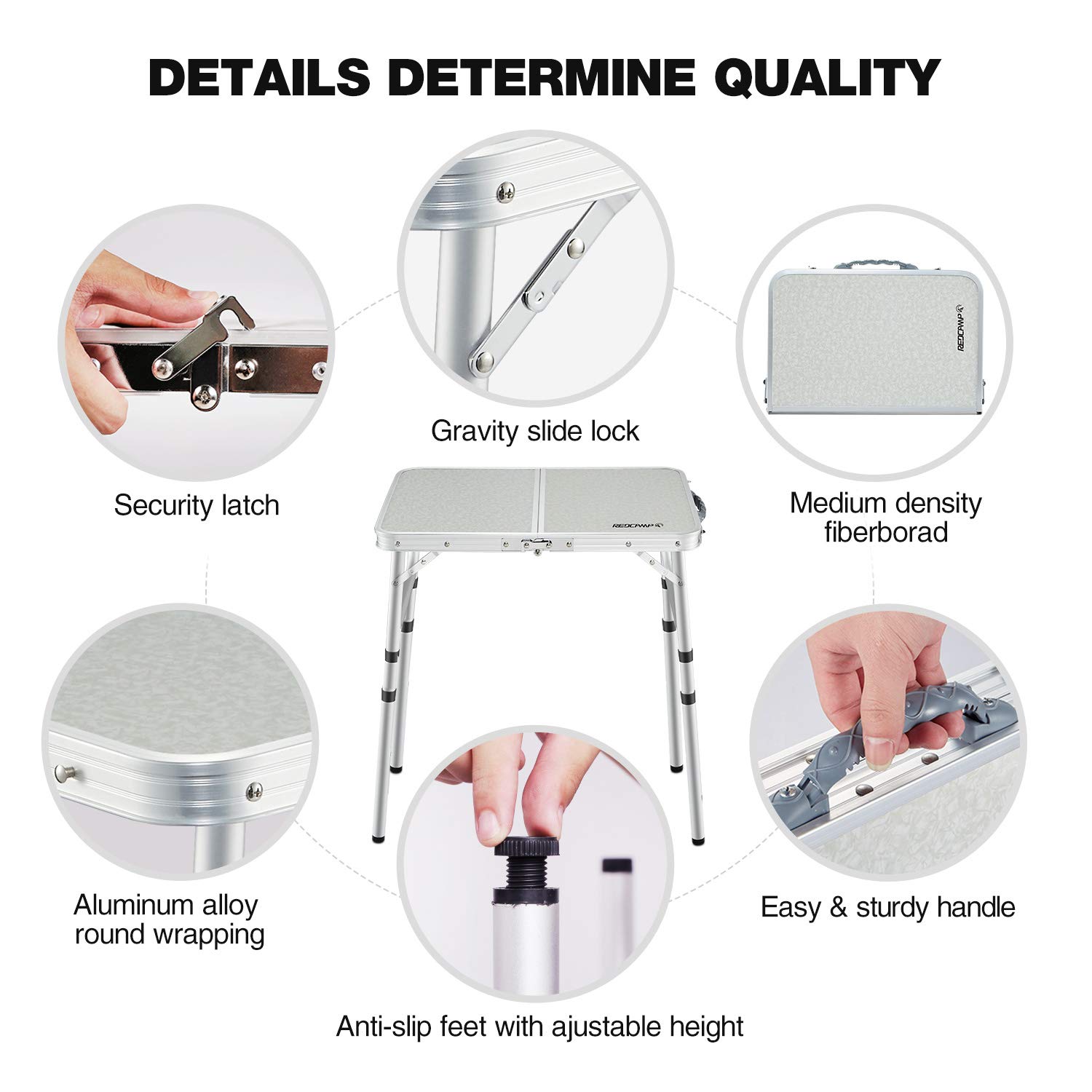 DETAILS DETERMINE QUALITY

Gravity slide lock

REDCAMP

Security latch

REDCAMP

Medium density fiberborad

Aluminum alloy round wrapping

Easy & sturdy handle

Anti-slip feet with ajustable height