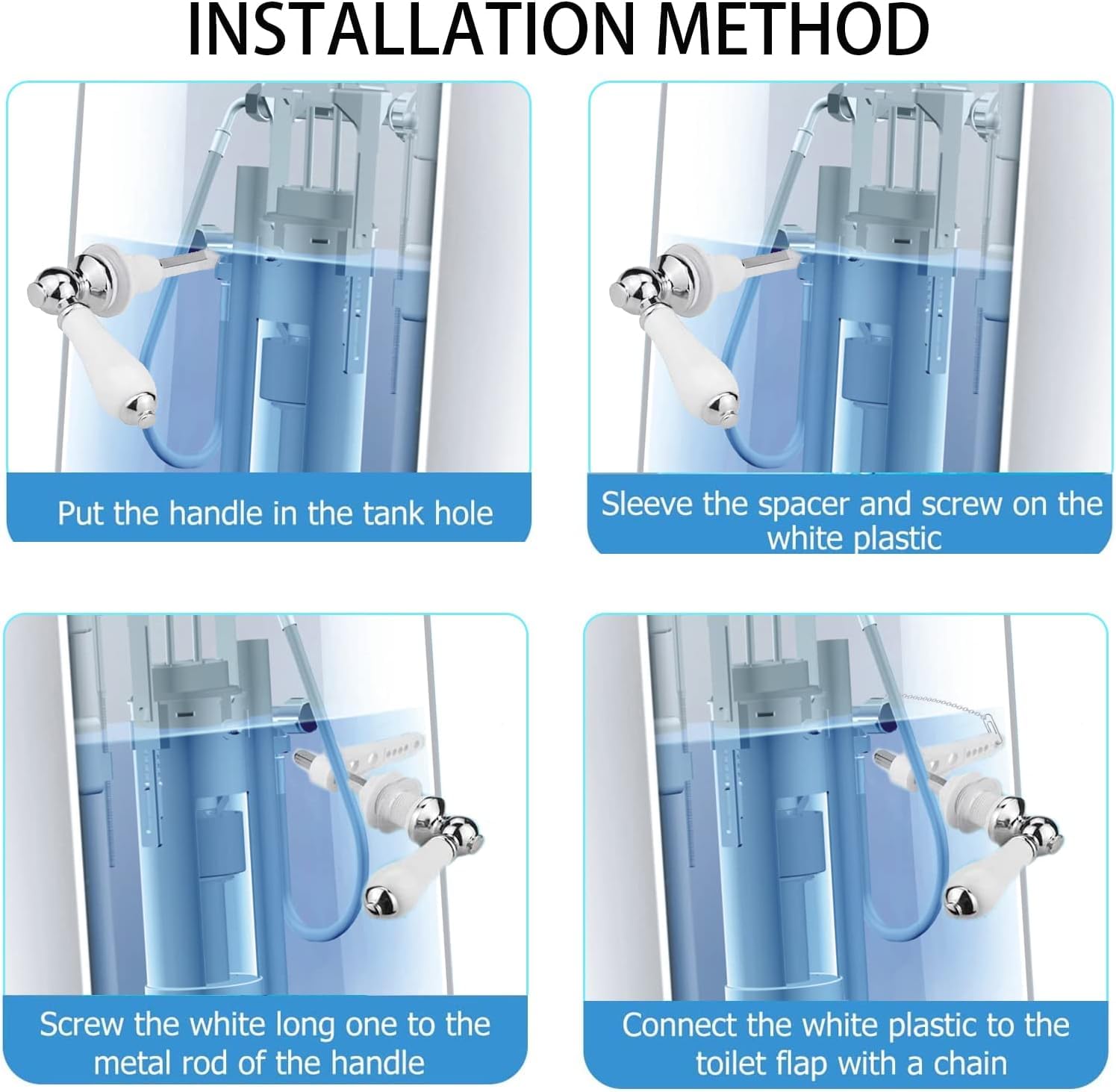 INSTALLATION METHOD

Put the handle in the tank hole

Sleeve the spacer and screw on the white plastic

Screw the white long one to the metal rod of the handle

Connect the white plastic to the toilet flap with a chain