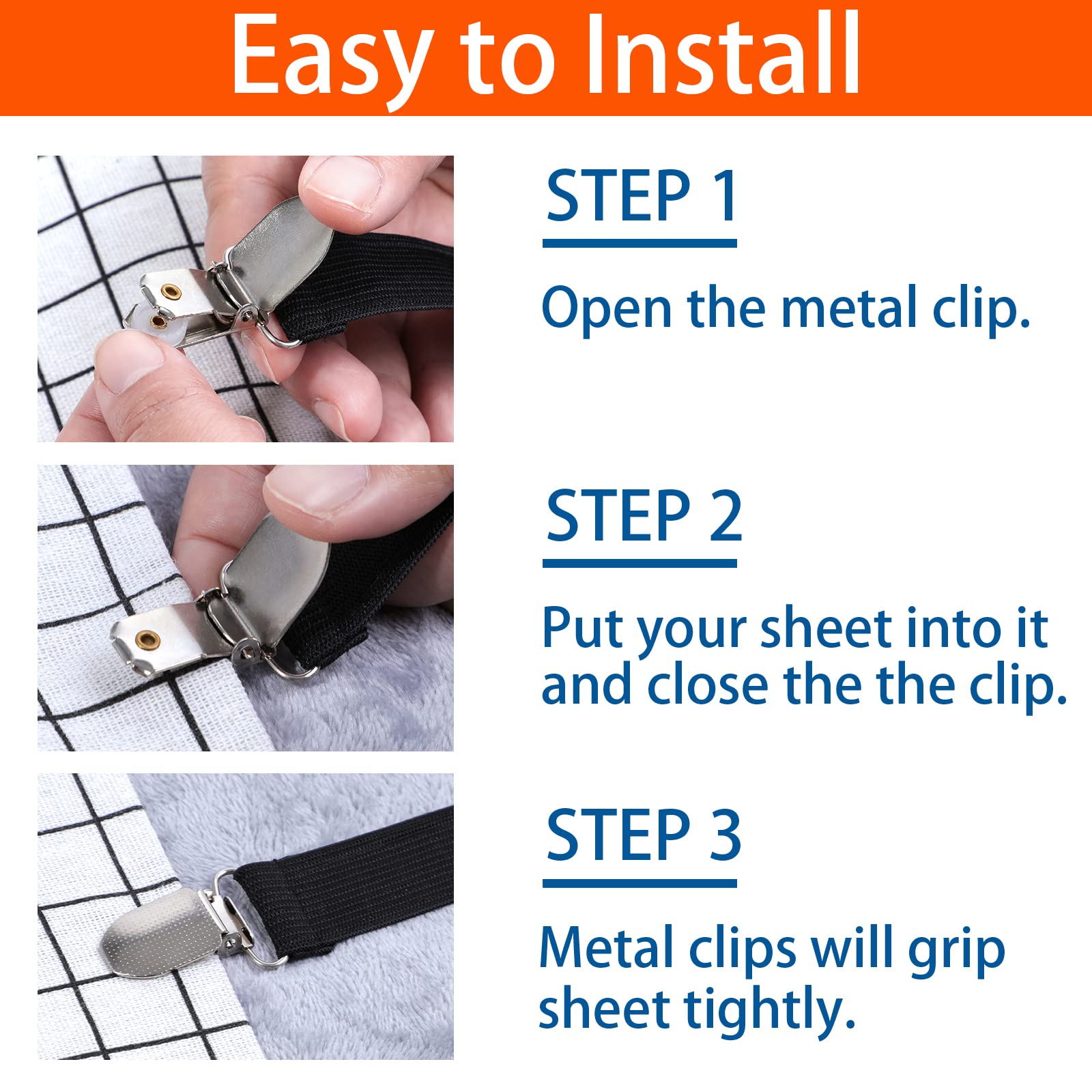 Easy to Install

STEP 1

Open the metal clip.

STEP 2

Put your sheet into it and close the the clip.

STEP 3

Metal clips will grip sheet tightly.