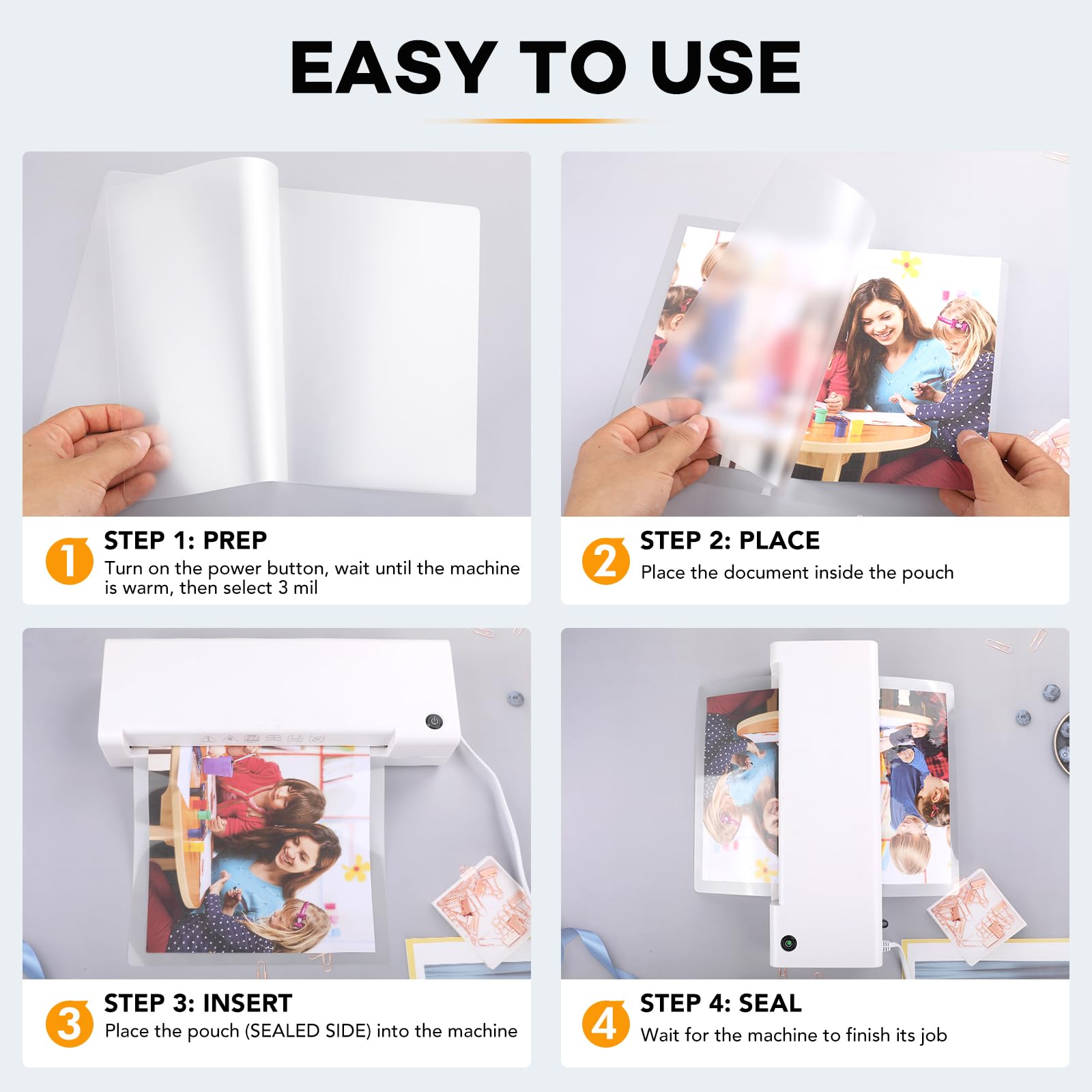 EASY TO USE

1 STEP 1: PREP
Turn on the power button, wait until the machine is warm, then select 3 mil

2 STEP 2: PLACE
Place the document inside the pouch

3 STEP 3: INSERT
Place the pouch (SEALED SIDE) into the machine

4 STEP 4: SEAL
Wait for the machine to finish its job