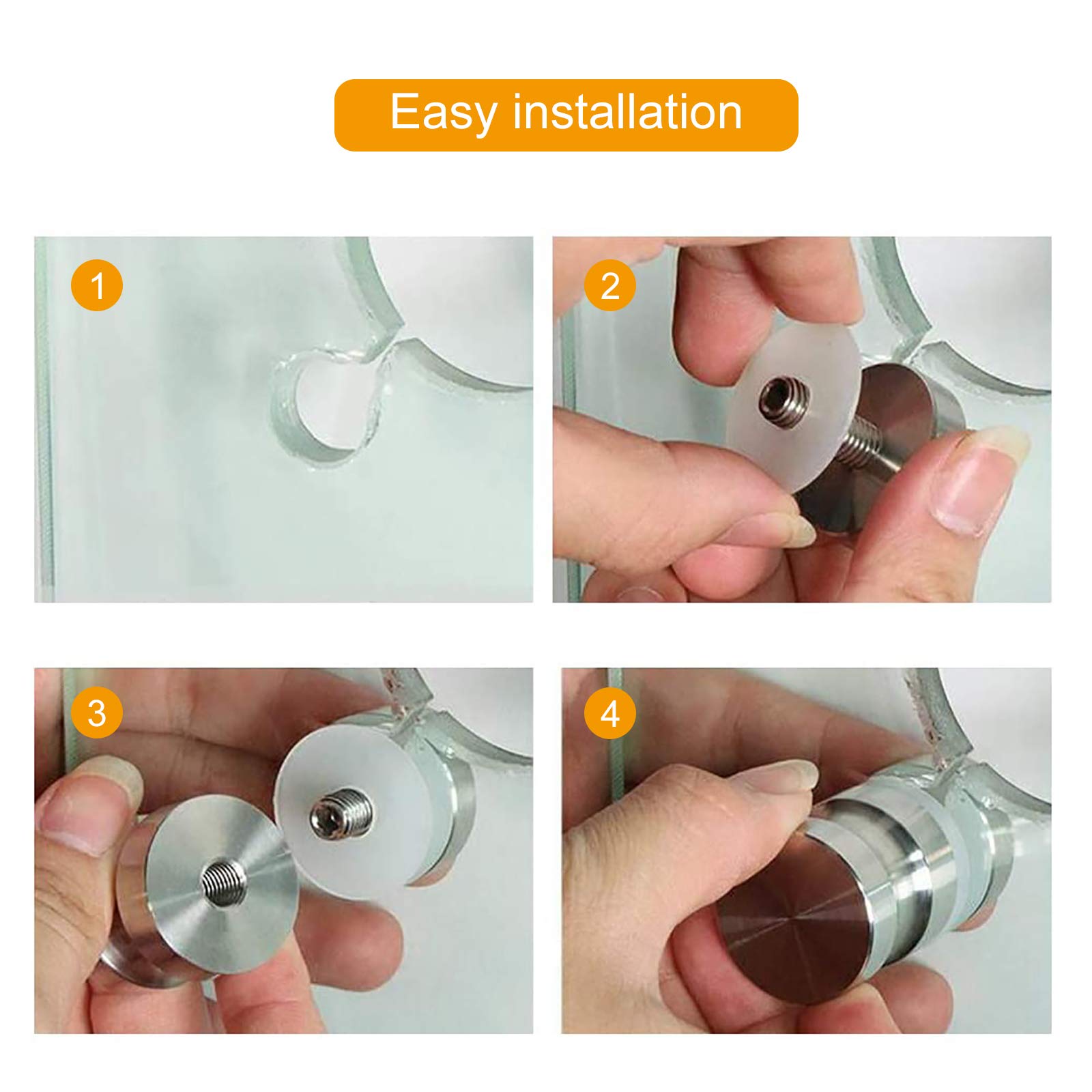 Easy installation

1

2

3

4