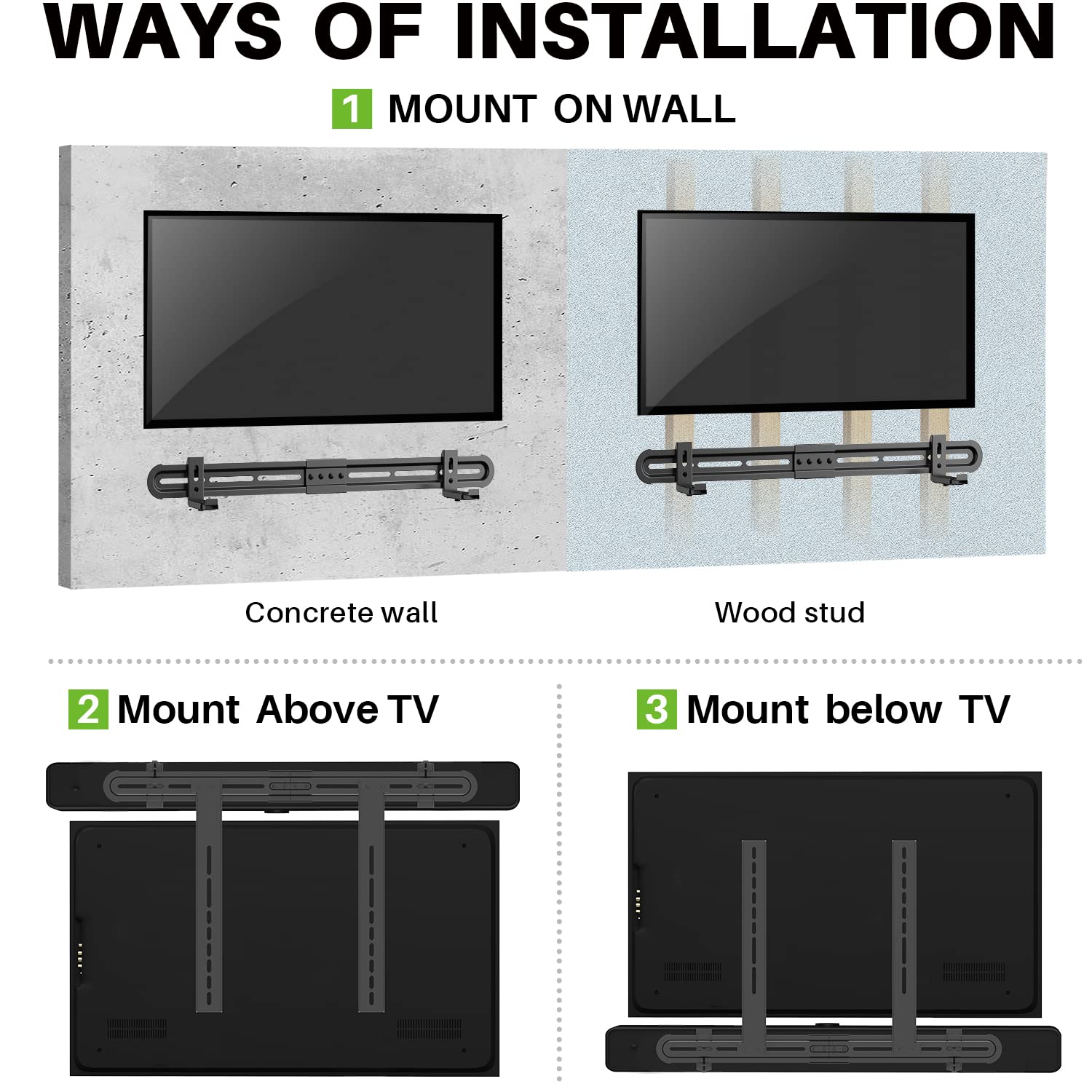 WAYS OF INSTALLATION

1 MOUNT ON WALL

Concrete wall

Wood stud

2 Mount Above TV

3 Mount below TV