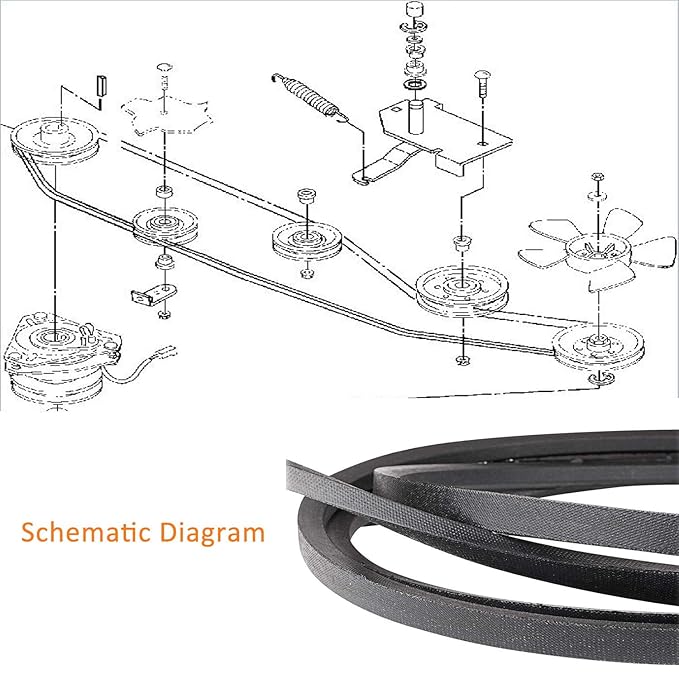 Schematic Diagram