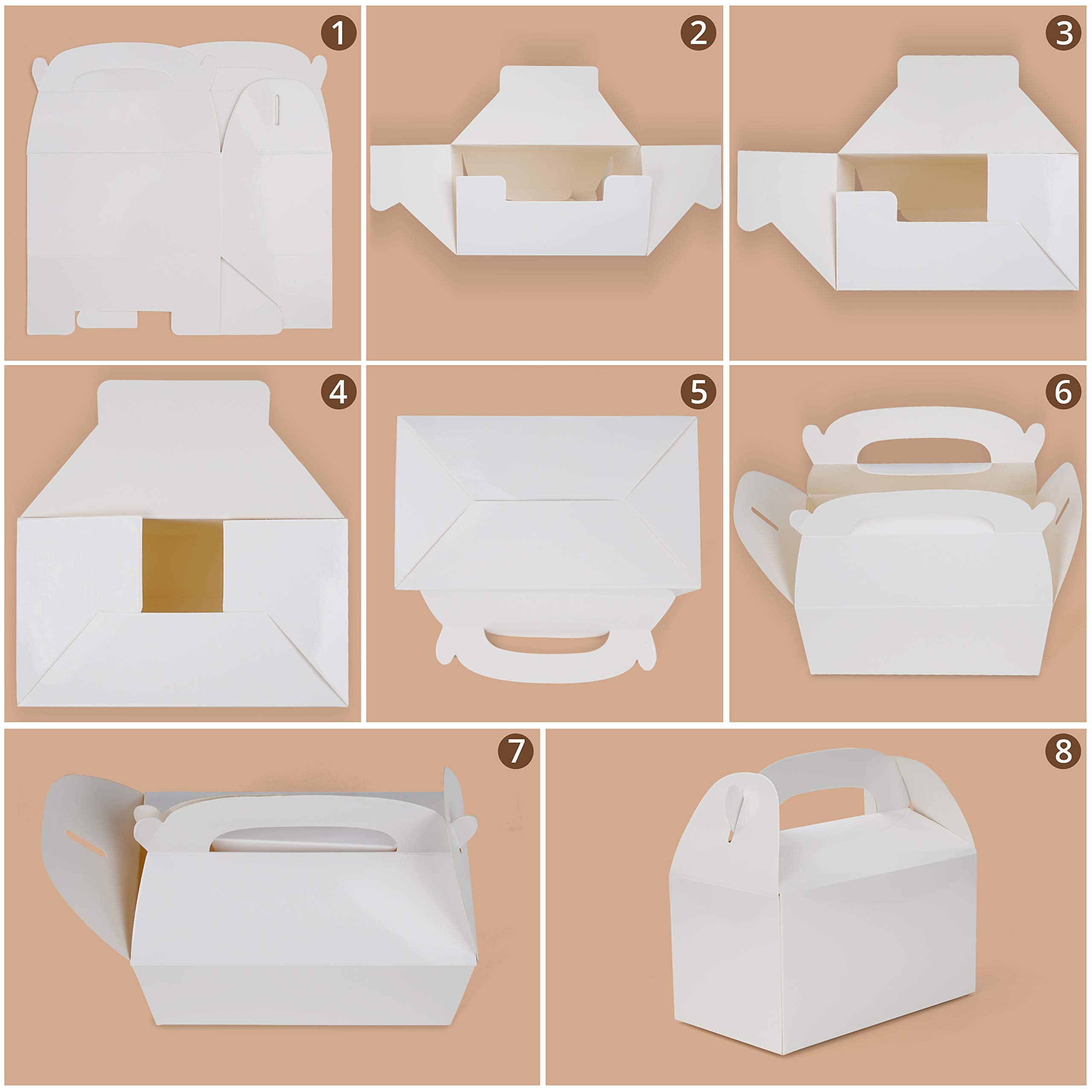 1

2

3

4

5

6

7

8