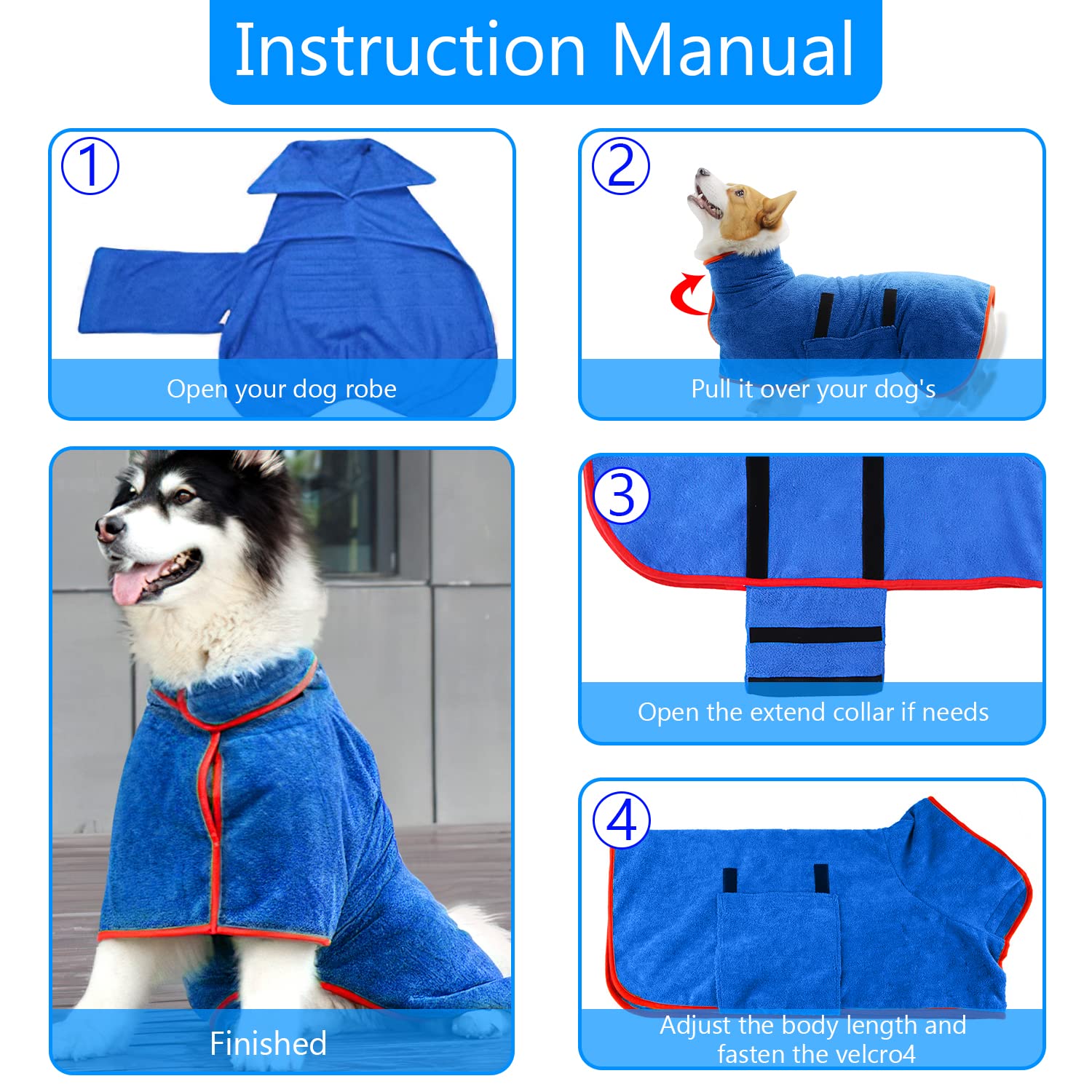 Instruction Manual

①
Open your dog robe

②
Pull it over your dog's

Finished

③
Open the extend collar if needs

④
Adjust the body length and fasten the velcro4