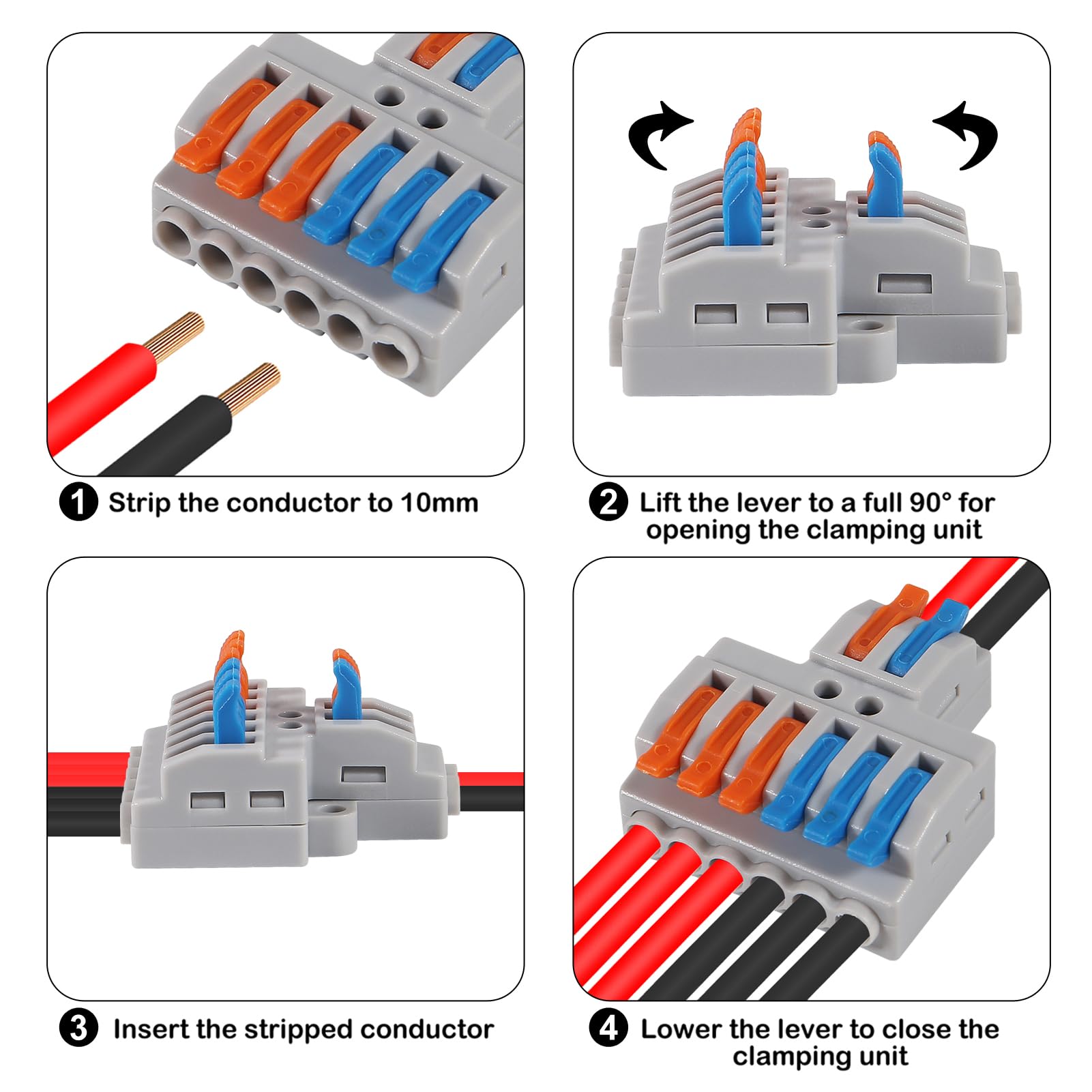 1 Strip the conductor to 10mm

2 Lift the lever to a full 90° for opening the clamping unit

3 Insert the stripped conductor

4 Lower the lever to close the clamping unit