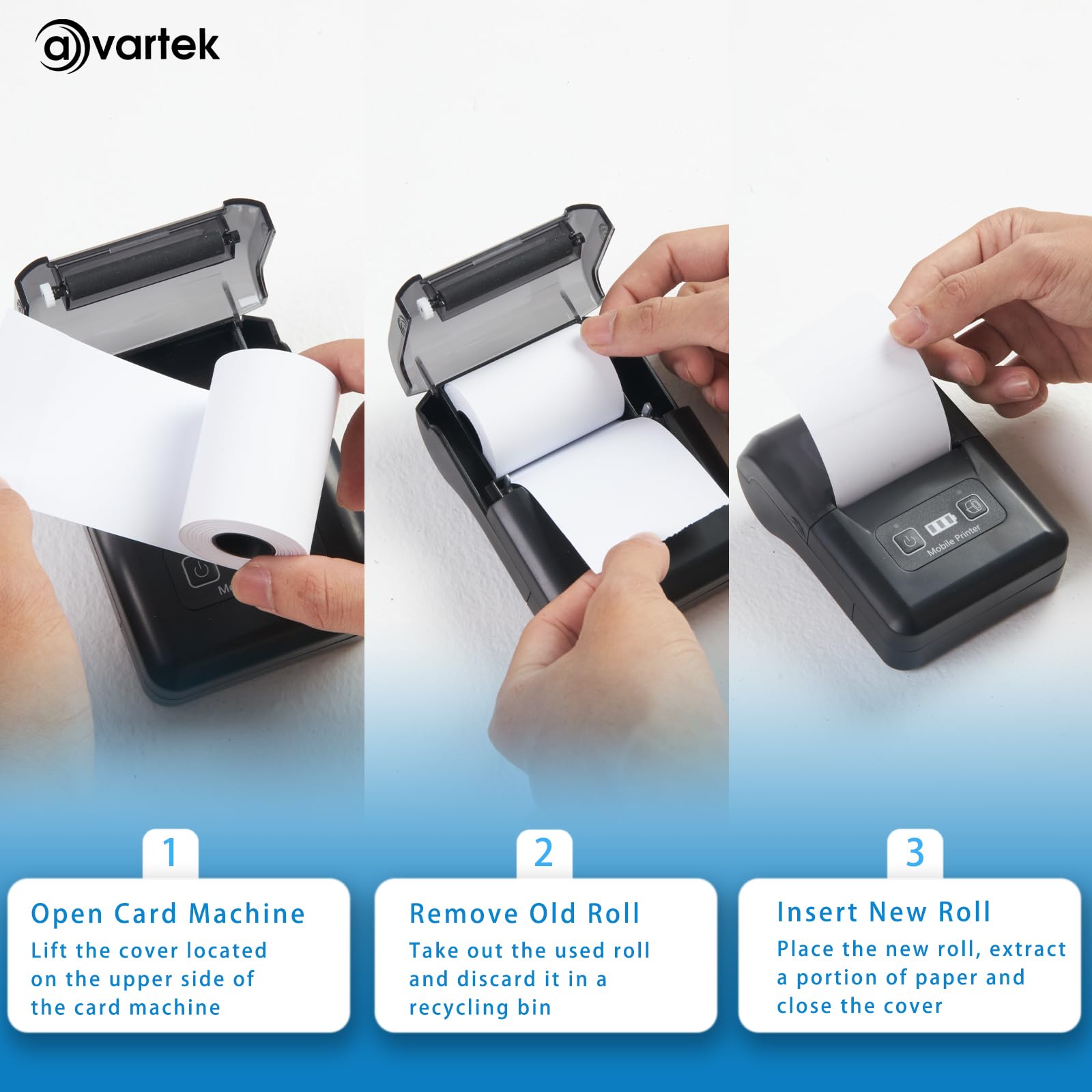 avartek

Mobile Printer

1
Open Card Machine
Lift the cover located on the upper side of the card machine

2
Remove Old Roll
Take out the used roll and discard it in a recycling bin

3
Insert New Roll
Place the new roll, extract a portion of paper and close the cover