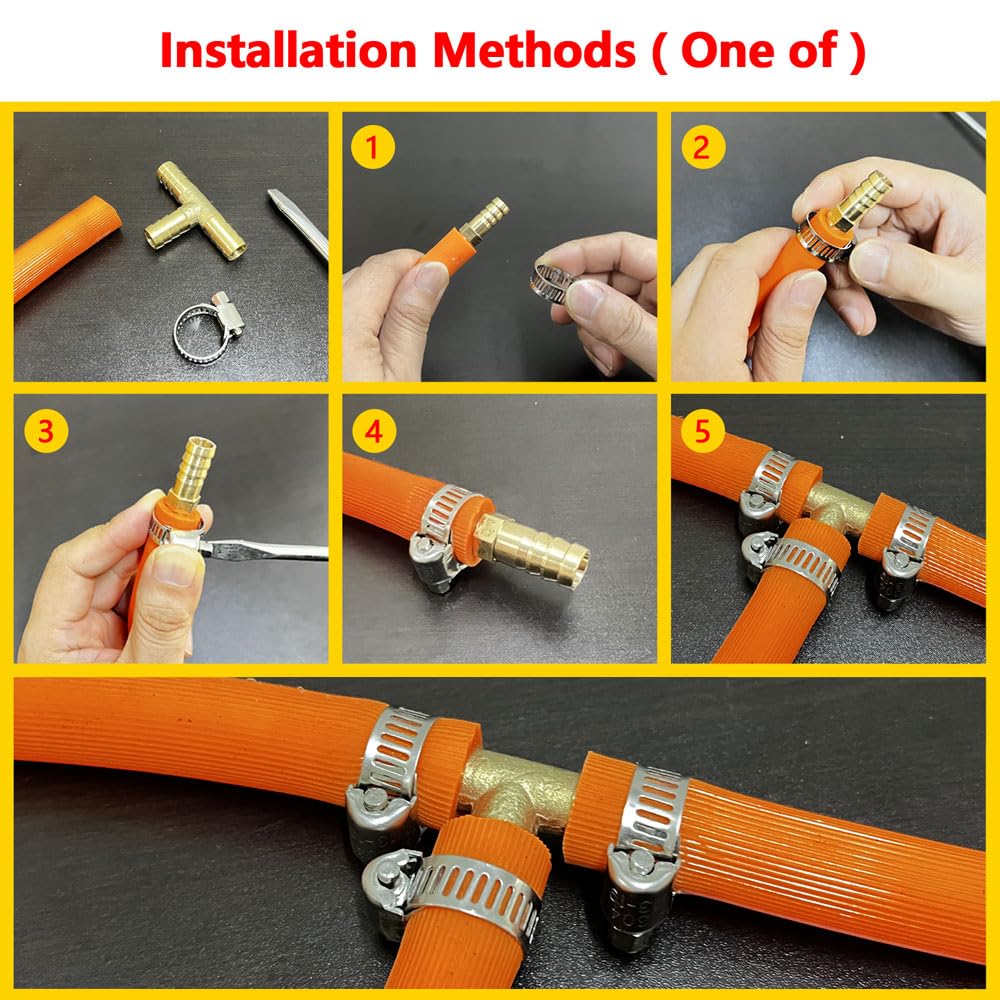 Installation Methods ( One of )

1

2

3

4

5