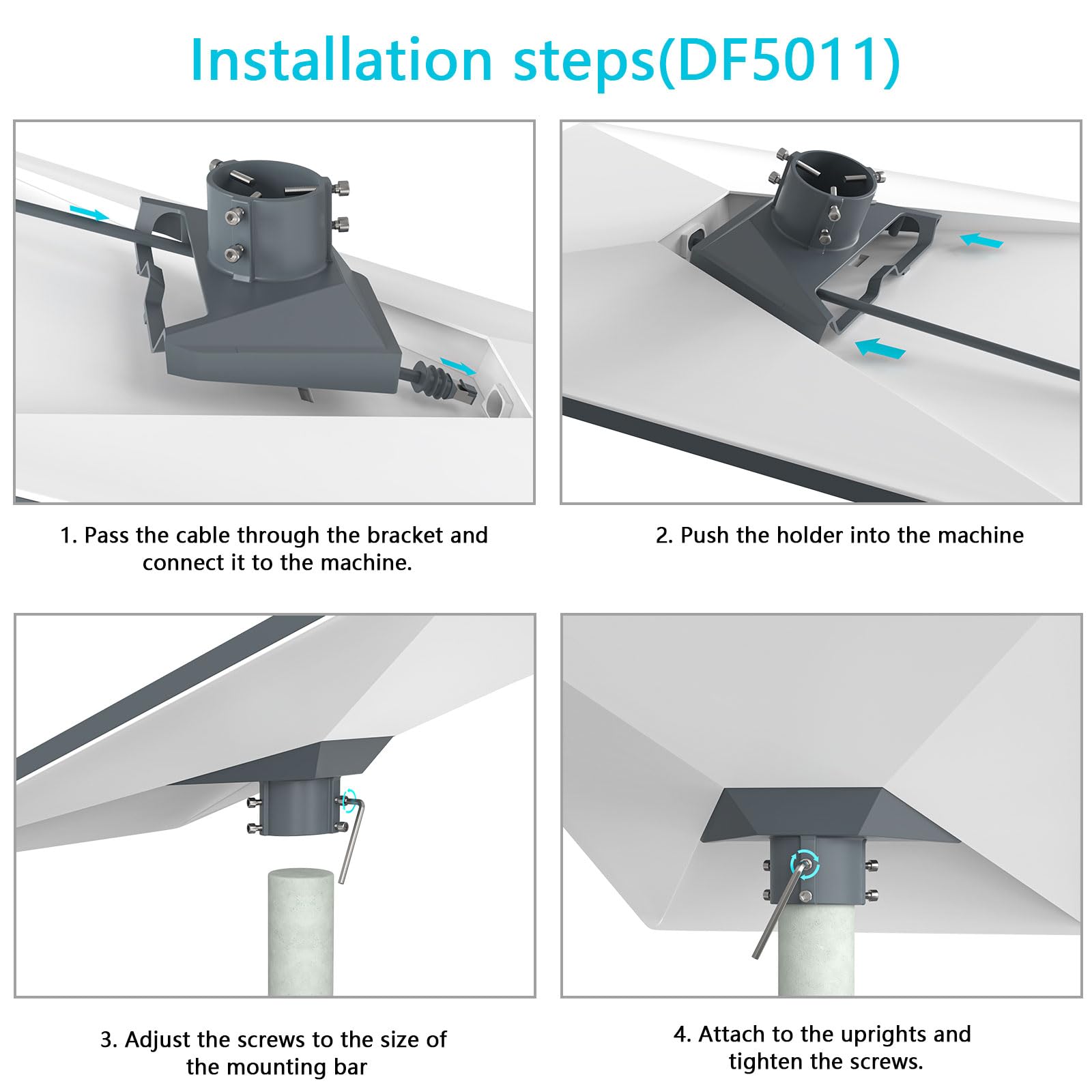 Installation steps(DF5011)

1. Pass the cable through the bracket and connect it to the machine.

2. Push the holder into the machine

3. Adjust the screws to the size of the mounting bar

4. Attach to the uprights and tighten the screws.