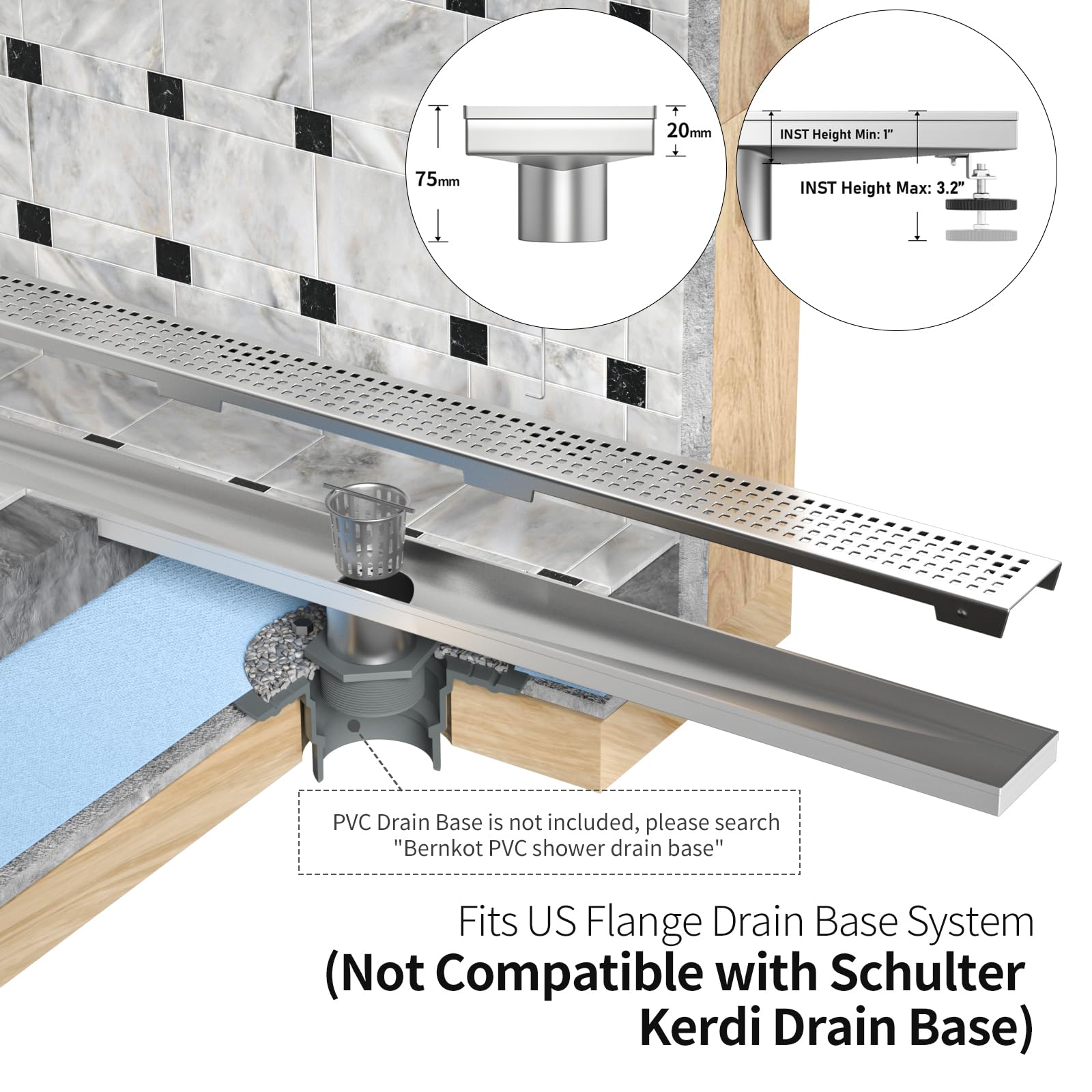 75mm

20mm

INST Height Min: 1"

INST Height Max: 3.2"

PVC Drain Base is not included, please search "Bernkot PVC shower drain base"

Fits US Flange Drain Base System

(Not Compatible with Schulter Kerdi Drain Base)