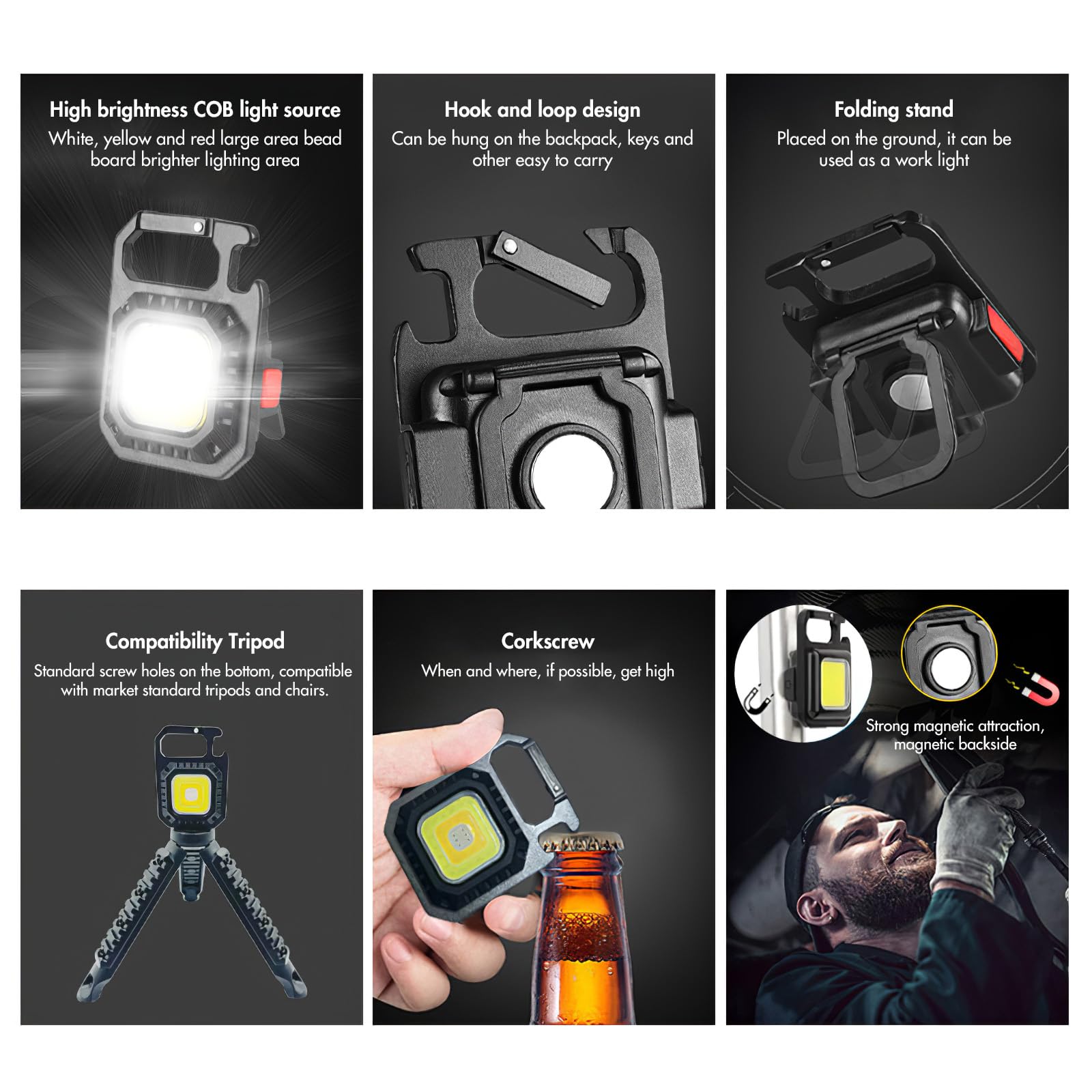 High brightness COB light source
White, yellow and red large area bead board brighter lighting area

Hook and loop design
Can be hung on the backpack, keys and other easy to carry

Folding stand
Placed on the ground, it can be used as a work light

Compatibility Tripod
Standard screw holes on the bottom, compatible with market standard tripods and chairs.

Corkscrew
When and where, if possible, get high

Strong magnetic attraction, magnetic backside