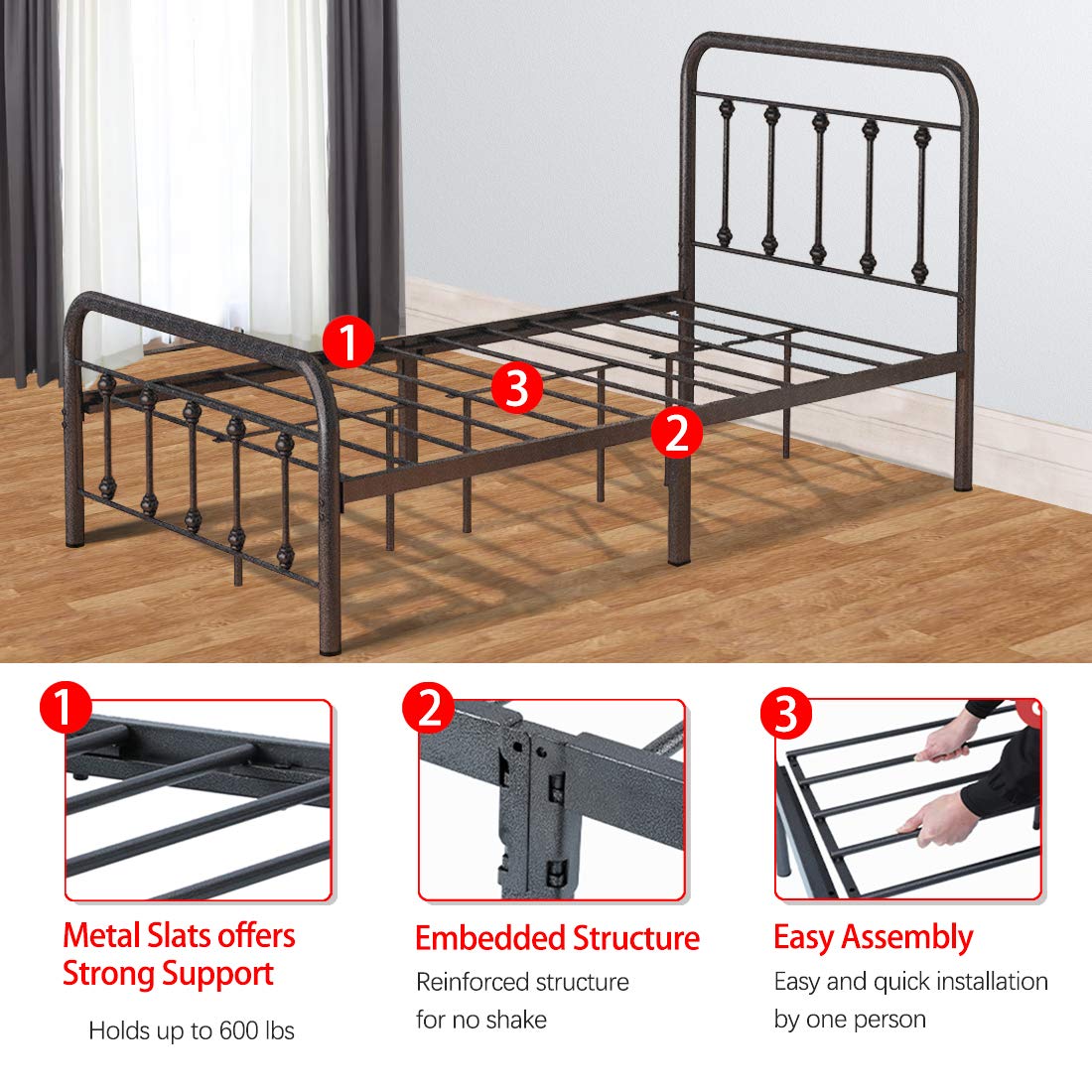 1
3
2

1
Metal Slats offers Strong Support
Holds up to 600 lbs

2
Embedded Structure
Reinforced structure for no shake

3
Easy Assembly
Easy and quick installation by one person