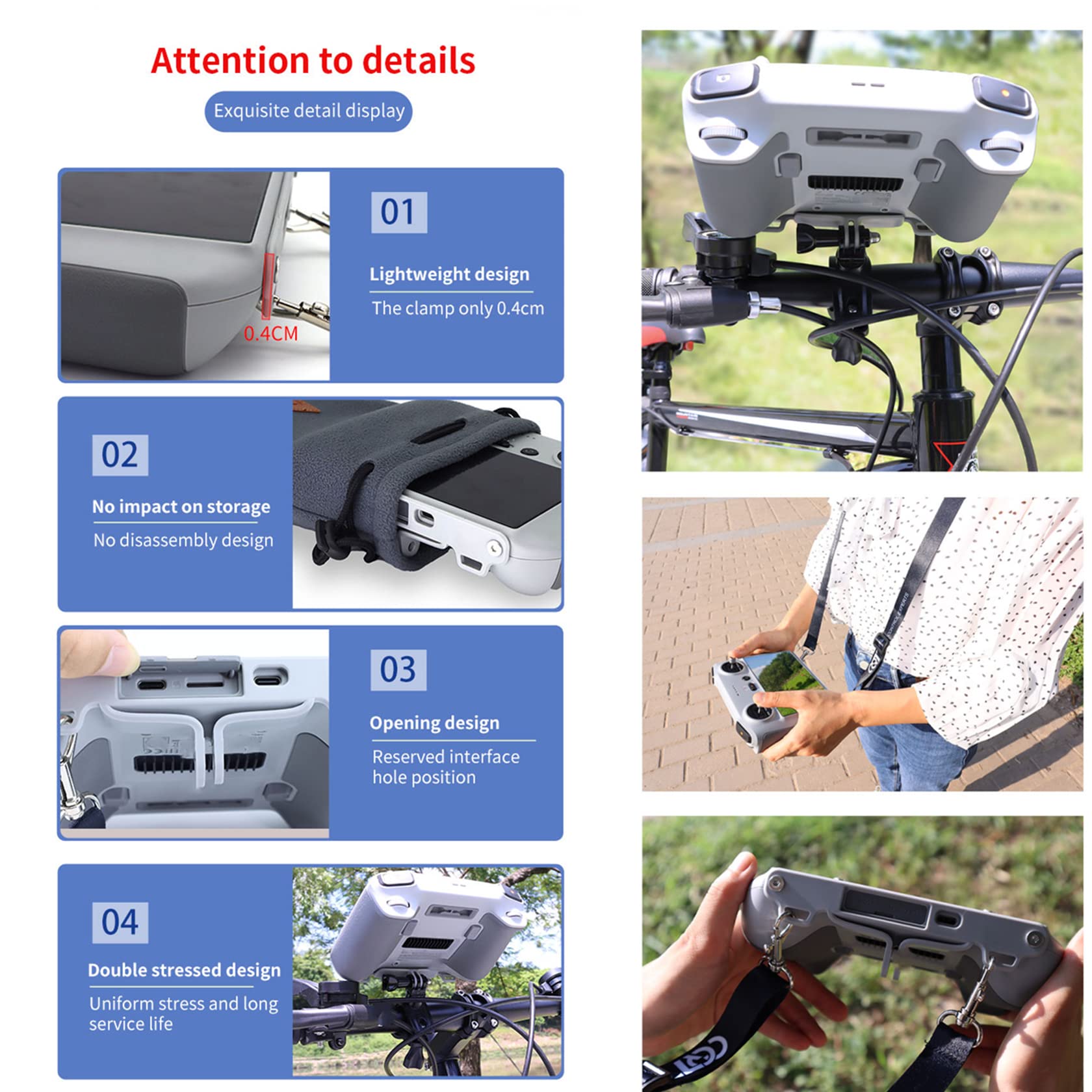 Attention to details

Exquisite detail display

0.4CM

01

Lightweight design

The clamp only 0.4cm

02

No impact on storage

No disassembly design

03

Opening design

Reserved interface hole position

04

Double stressed design

Uniform stress and long service life