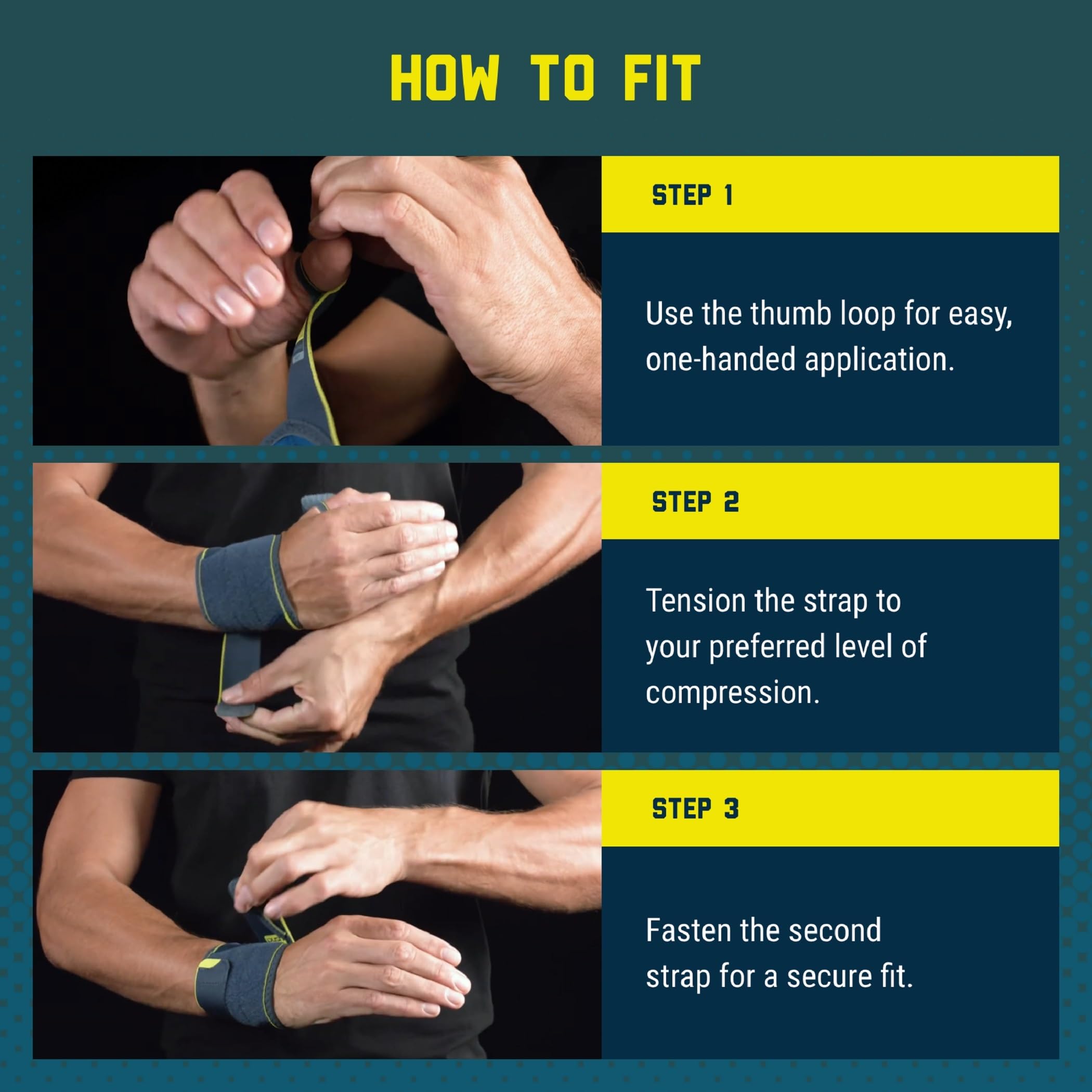 HOW TO FIT

STEP 1

Use the thumb loop for easy, one-handed application.

STEP 2

Tension the strap to your preferred level of compression.

STEP 3

Fasten the second strap for a secure fit.