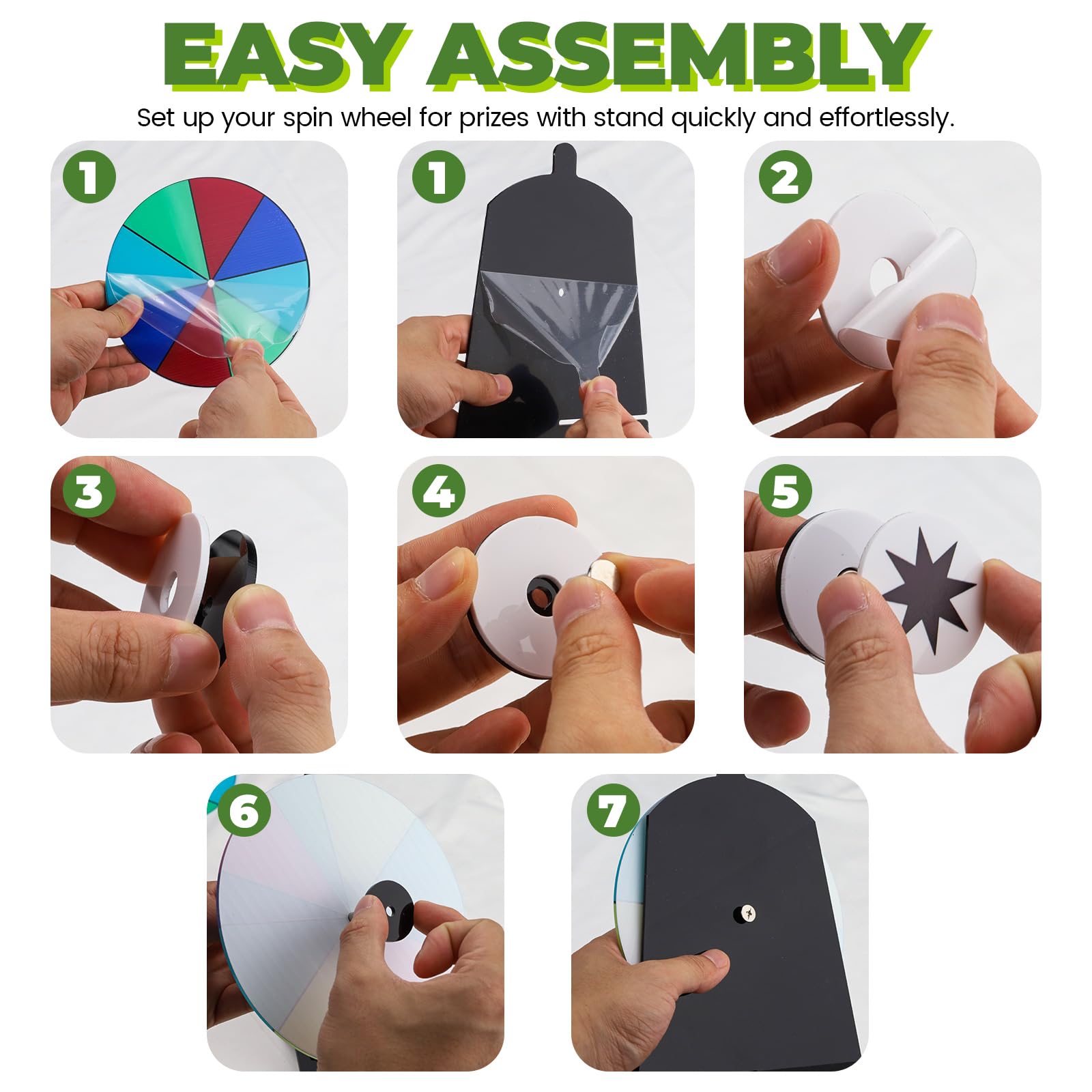 EASY ASSEMBLY

Set up your spin wheel for prizes with stand quickly and effortlessly.

1

1

2

3

4

5

6

7