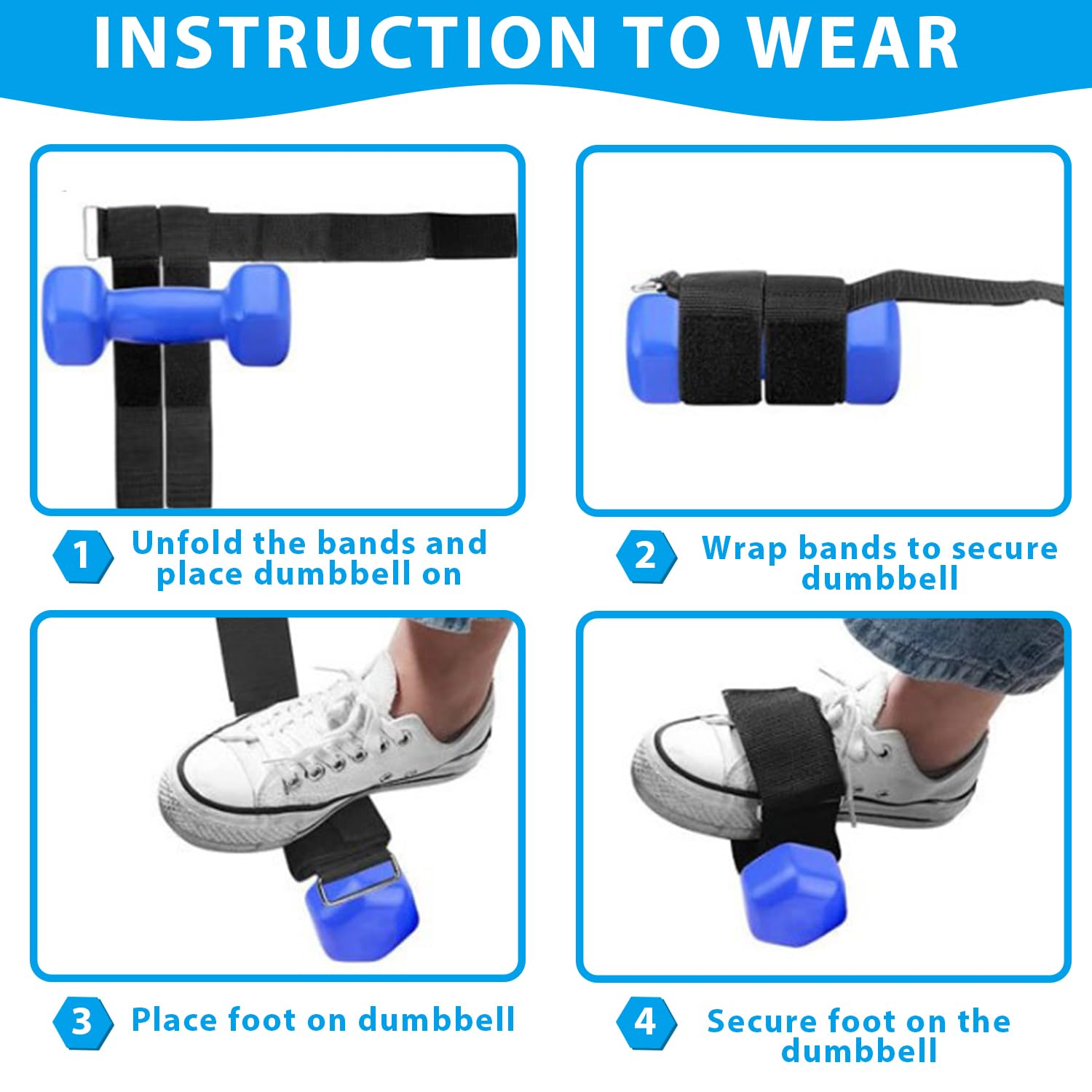 INSTRUCTION TO WEAR

1 Unfold the bands and place dumbbell on

2 Wrap bands to secure dumbbell

3 Place foot on dumbbell

4 Secure foot on the dumbbell