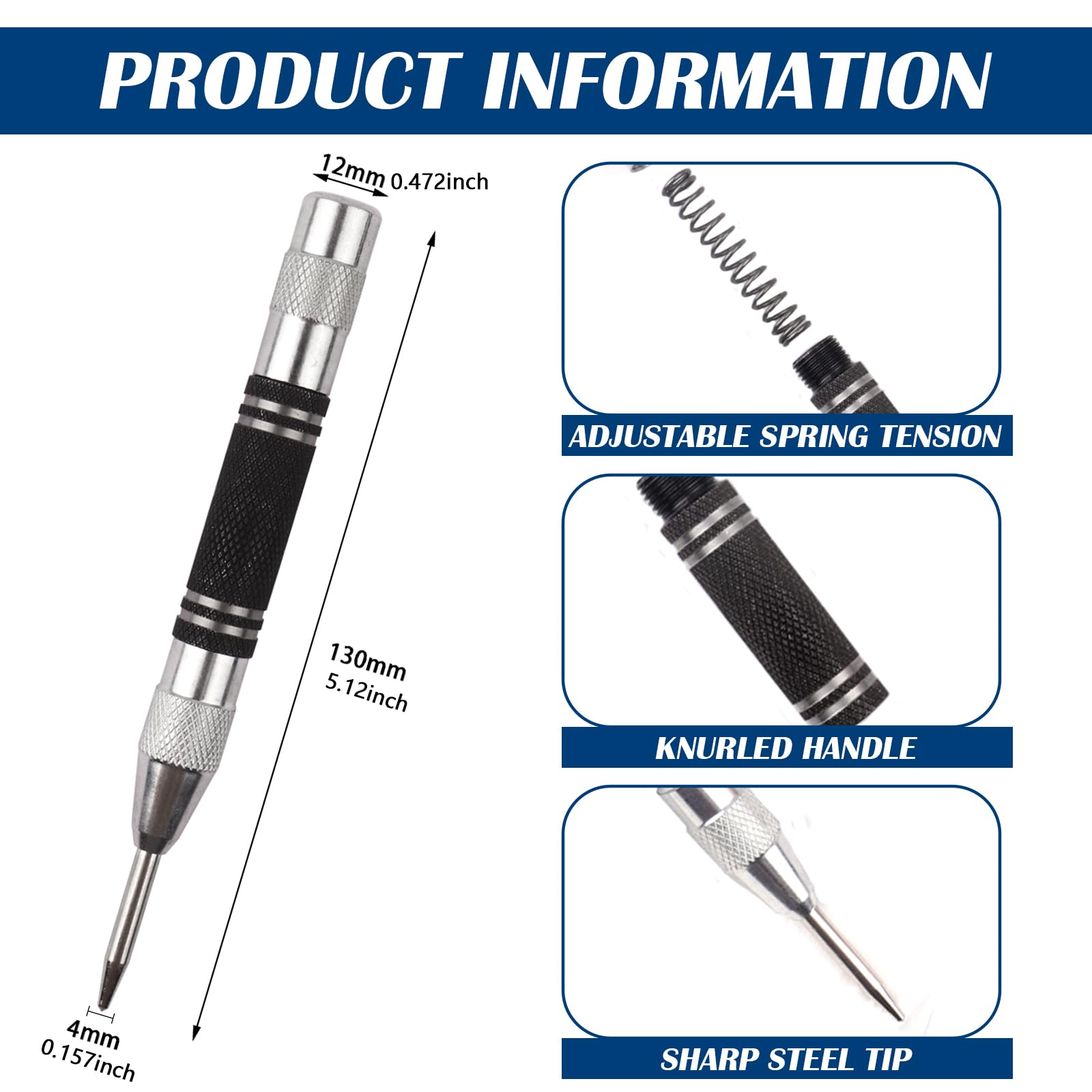 PRODUCT INFORMATION

12mm 0.472inch

130mm
5.12inch

4mm
0.157inch

ADJUSTABLE SPRING TENSION

KNURLED HANDLE

SHARP STEEL TIP