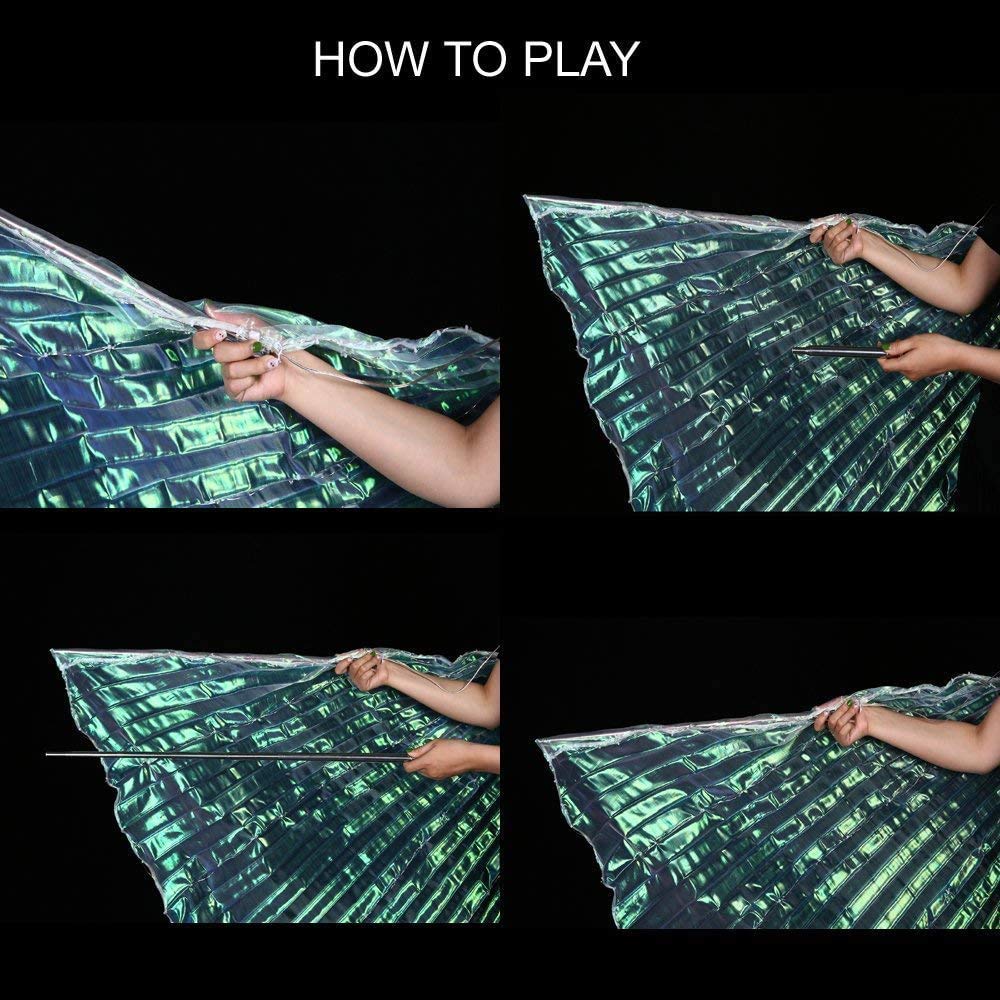 HOW TO PLAY