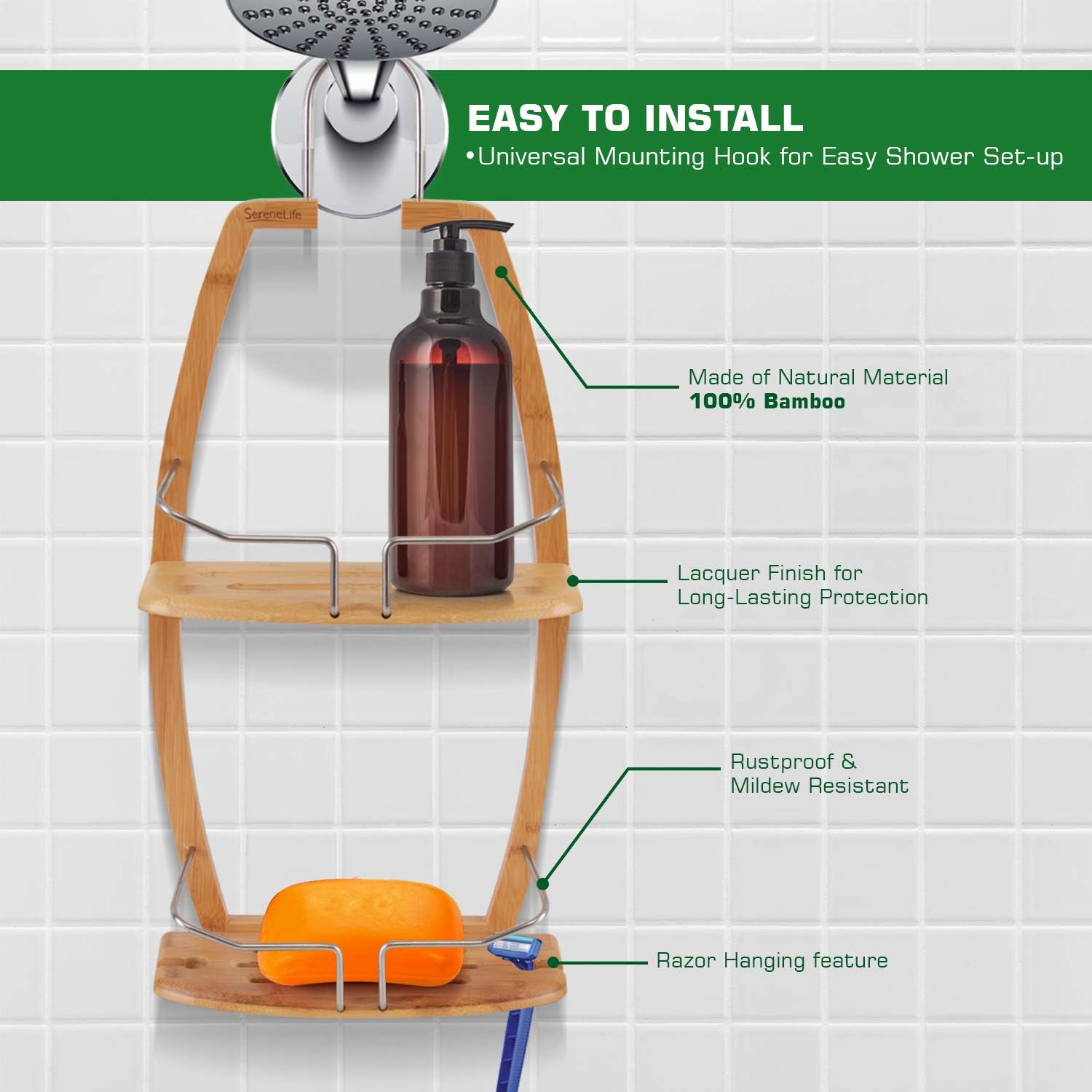 EASY TO INSTALL
•Universal Mounting Hook for Easy Shower Set-up

SereneLife

Made of Natural Material
100% Bamboo

Lacquer Finish for
Long-Lasting Protection

Rustproof &
Mildew Resistant

Razor Hanging feature