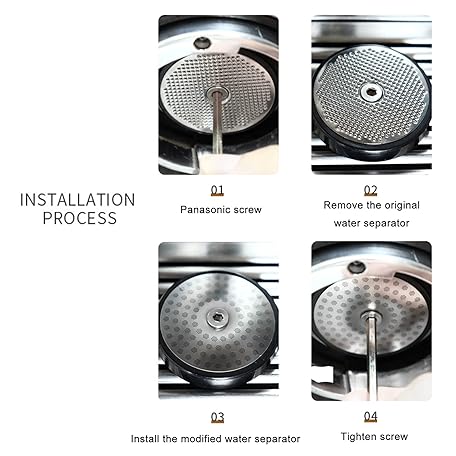 INSTALLATION PROCESS

01
Panasonic screw

02
Remove the original water separator

03
Install the modified water separator

04
Tighten screw