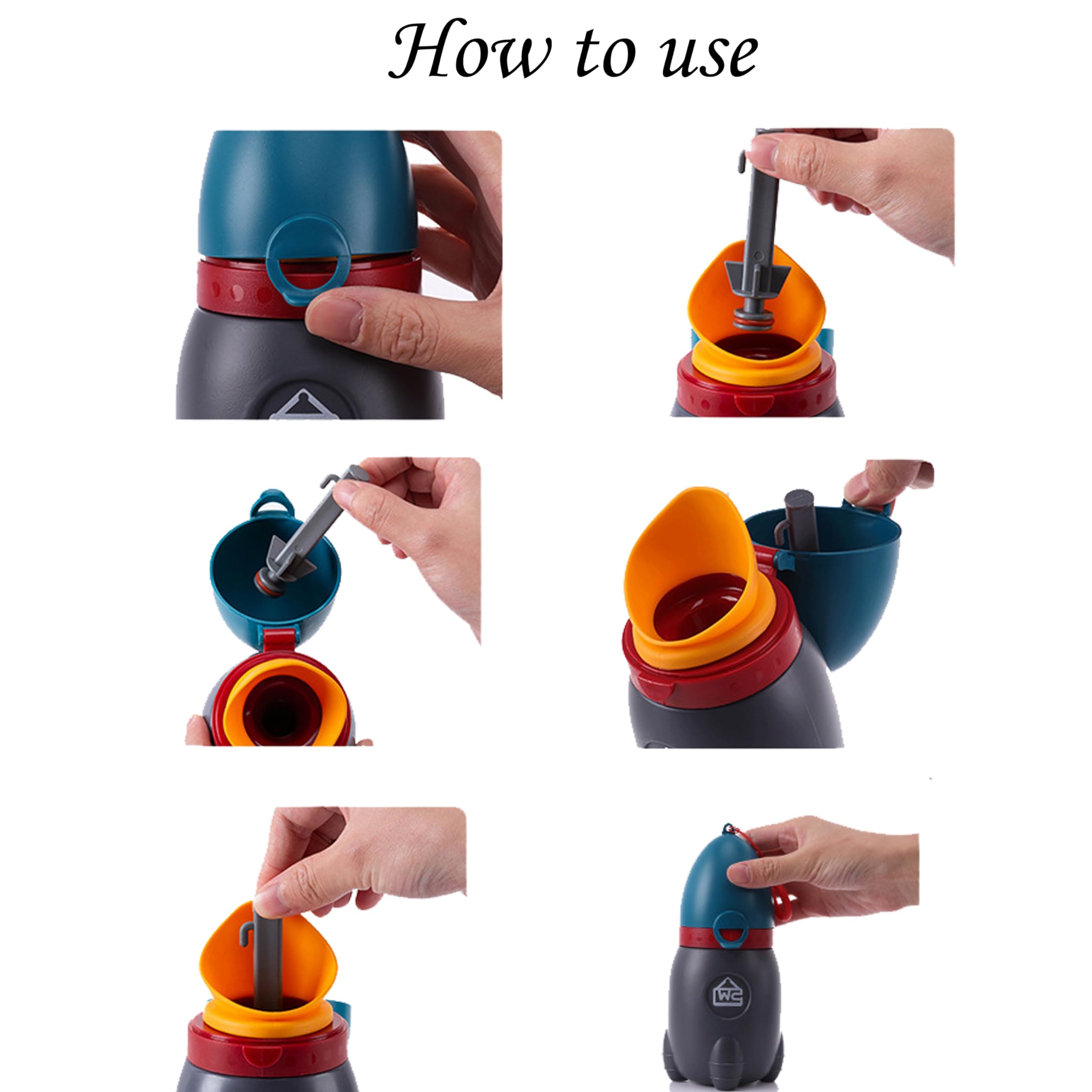 How to use

WC