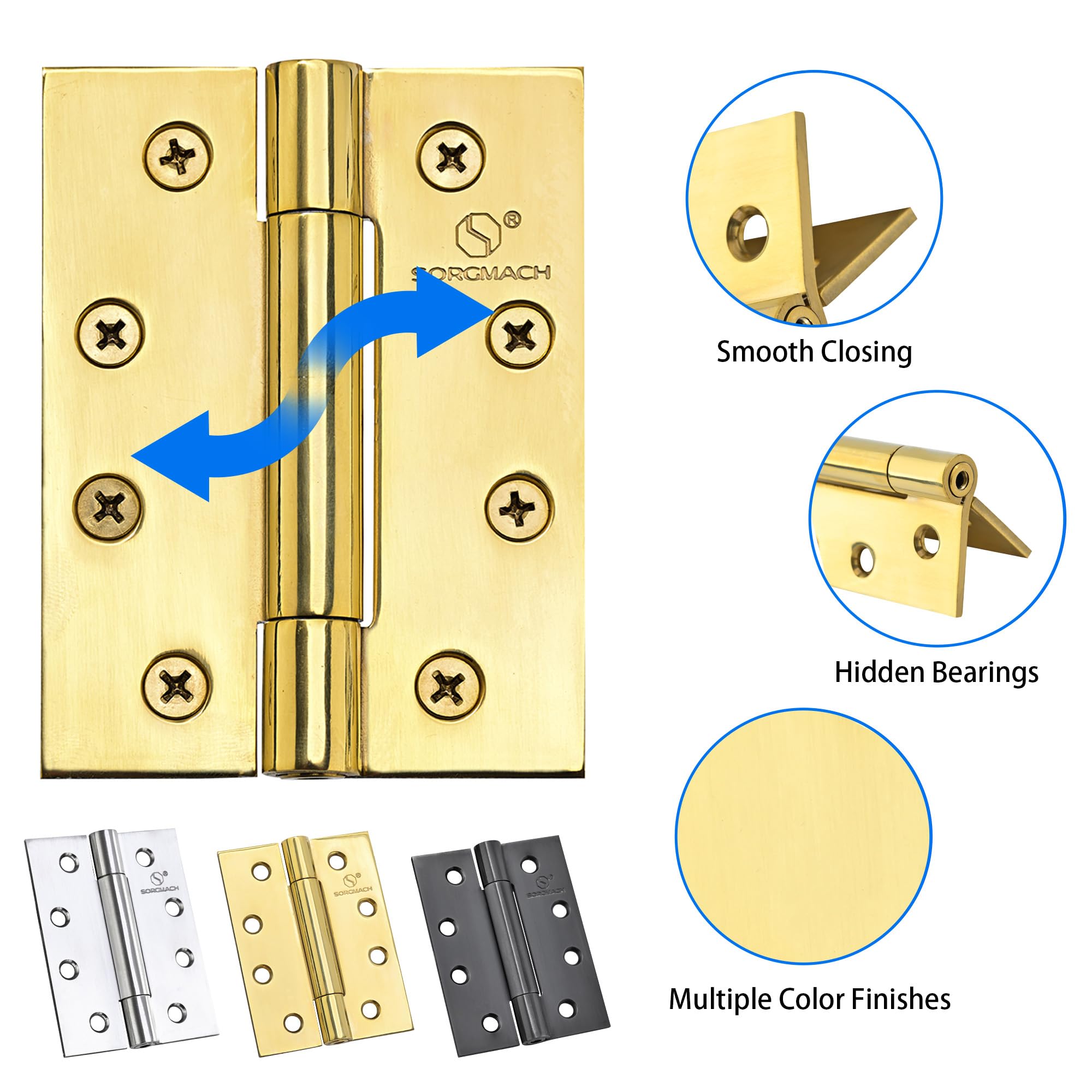 ®
SORGMACH

Smooth Closing

Hidden Bearings

Multiple Color Finishes

®
SORGMACH

®
SORGMACH

®
SORGMACH