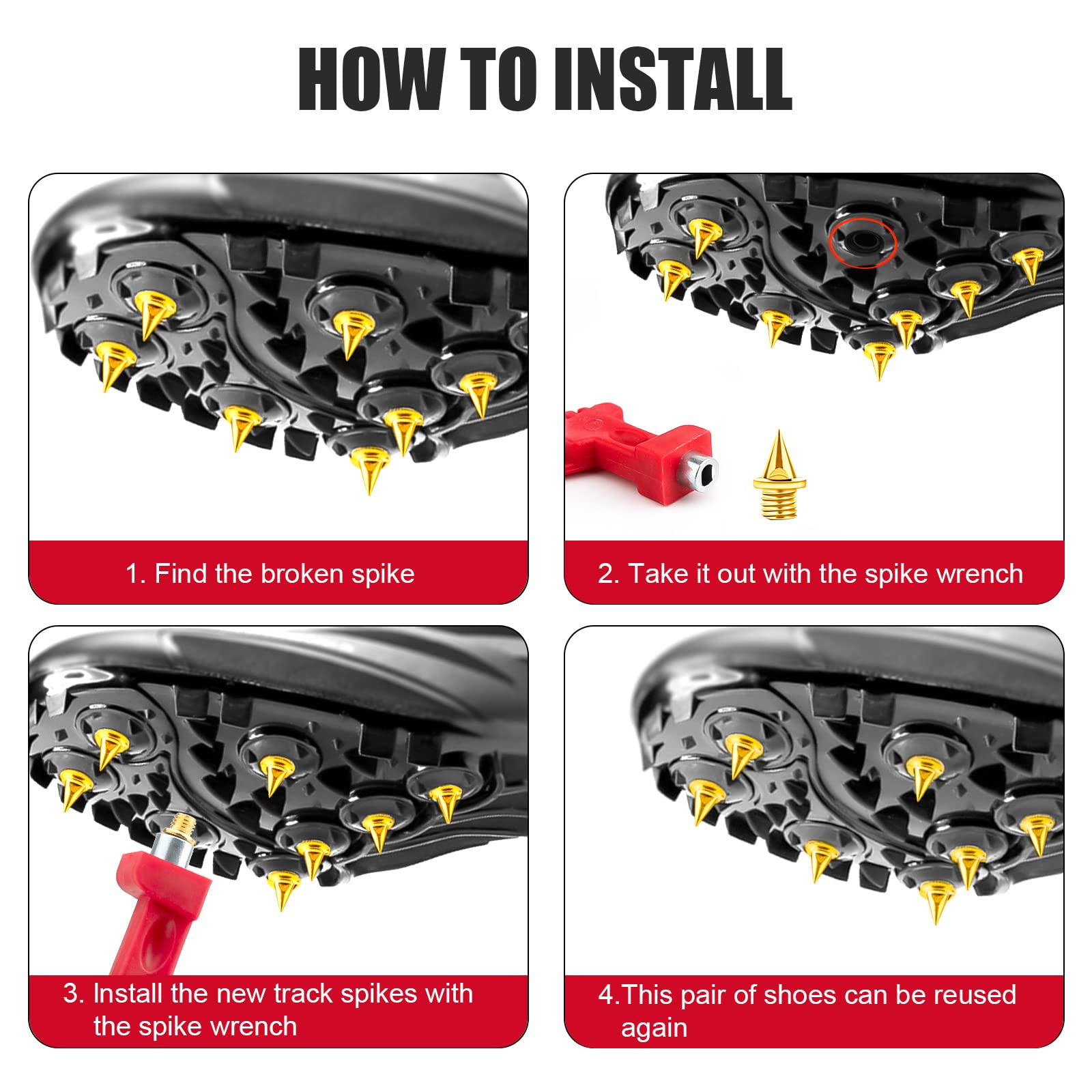 HOW TO INSTALL

1. Find the broken spike

2. Take it out with the spike wrench

3. Install the new track spikes with the spike wrench

4.This pair of shoes can be reused again