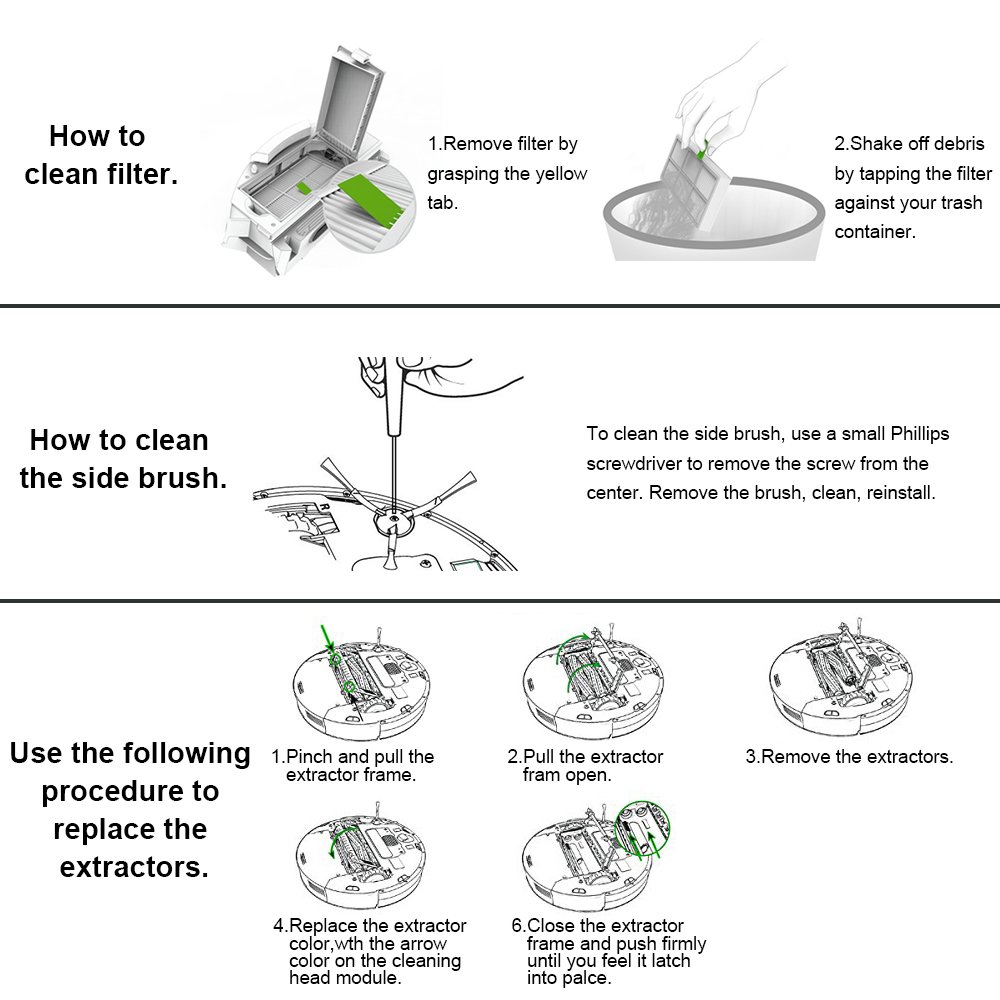 How to clean filter.

1.Remove filter by grasping the yellow tab.

2.Shake off debris by tapping the filter against your trash container.

How to clean the side brush.

To clean the side brush, use a small Phillips screwdriver to remove the screw from the center. Remove the brush, clean, reinstall.

Use the following procedure to replace the extractors.

1.Pinch and pull the extractor frame.

2.Pull the extractor fram open.

3.Remove the extractors.

4.Replace the extractor color,wth the arrow color on the cleaning head module.

6.Close the extractor frame and push firmly until you feel it latch into palce.