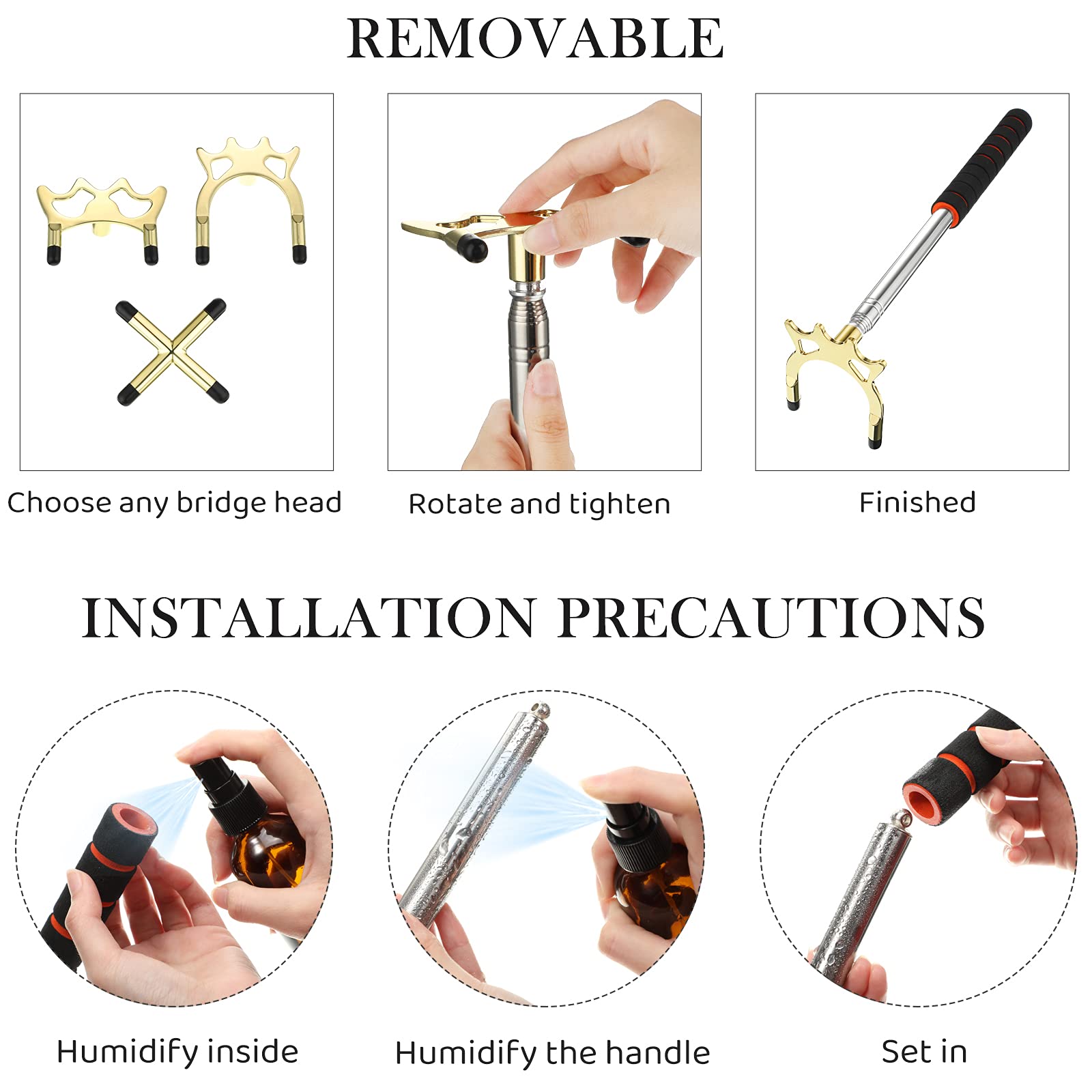 REMOVABLE

Choose any bridge head

Rotate and tighten

Finished

INSTALLATION PRECAUTIONS

Humidify inside

Humidify the handle

Set in